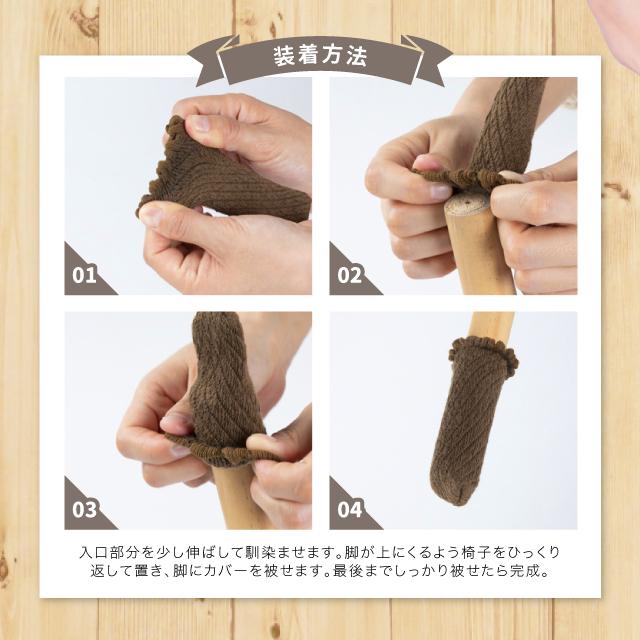 装着方法

01

02

03

04

入口部分を少し伸ばして馴染ませます。脚が上にくるよう椅子をひっくり返して置き、脚にカバーを被せます。最後までしっかり被せたら完成。