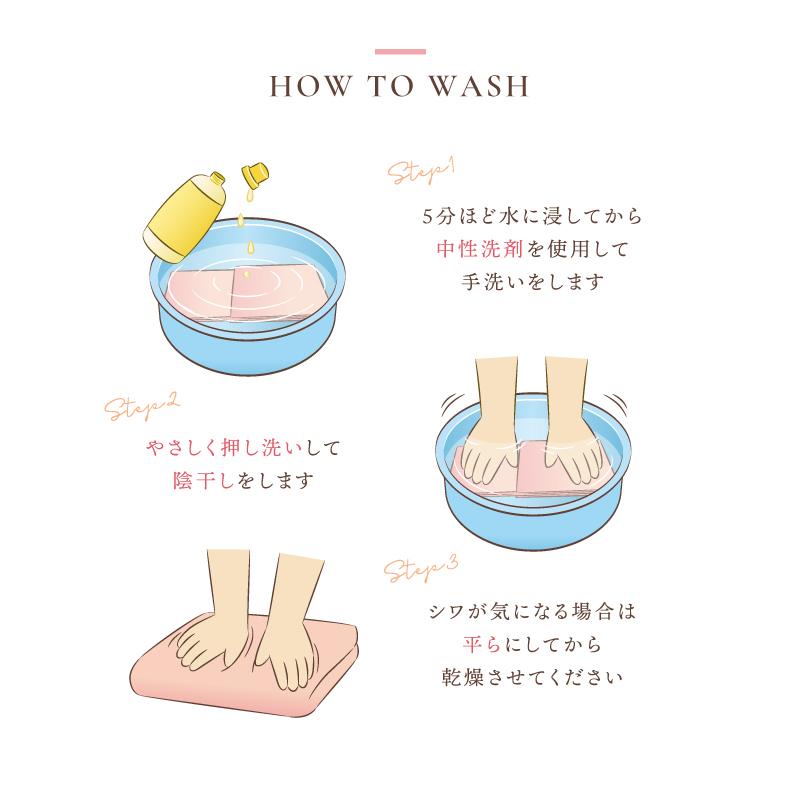 HOW TO WASH

Step1

5分ほど水に浸してから
中性洗剤を使用して
手洗いをします

Step2

やさしく押し洗いして
陰干しをします

Step3

シワが気になる場合は
平らにしてから
乾燥させてください