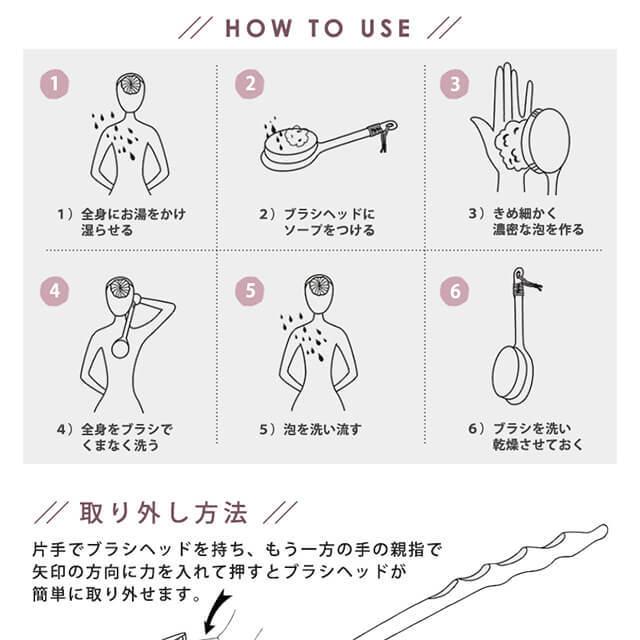 // HOW TO USE //

1

1）全身にお湯をかけ湿らせる

2

2）ブラシヘッドにソープをつける

3

3）きめ細かく濃密な泡を作る

4

4）全身をブラシでくまなく洗う

5

5）泡を洗い流す

6

6）ブラシを洗い乾燥させておく

// 取り外し方法 //

片手でブラシヘッドを持ち、もう一方の手の親指で矢印の方向に力を入れて押すとブラシヘッドが簡単に取り外せます。