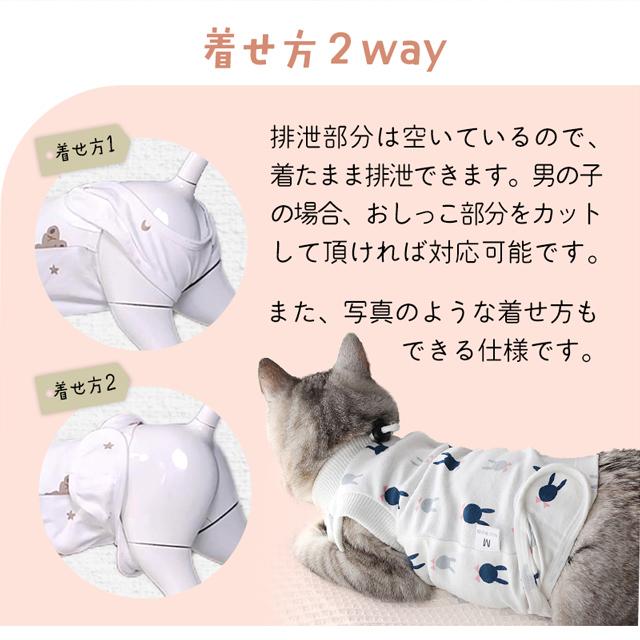 着せ方 2 way

着せ方1

着せ方2

排泄部分は空いているので、着たまま排泄できます。男の子の場合、おしっこ部分をカットして頂ければ対応可能です。

また、写真のような着せ方もできる仕様です。

M