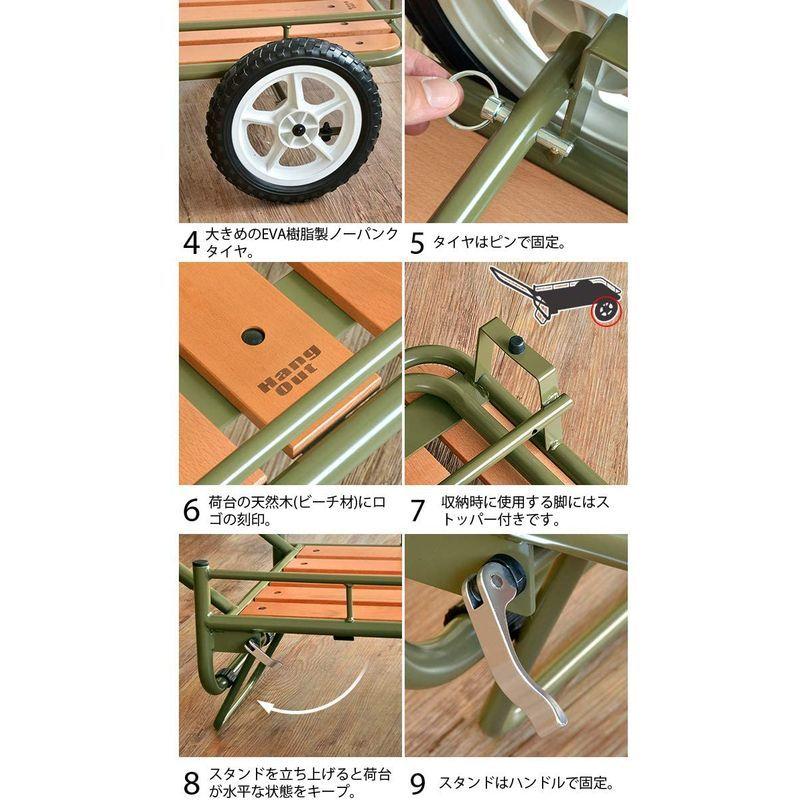 4 大きめのEVA樹脂製ノーパンクタイヤ。

5 タイヤはピンで固定。

Hang Out

6 荷台の天然木(ビーチ材)にロゴの刻印。

7 収納時に使用する脚にはストッパー付きです。

8 スタンドを立ち上げると荷台が水平な状態をキープ。

9 スタンドはハンドルで固定。