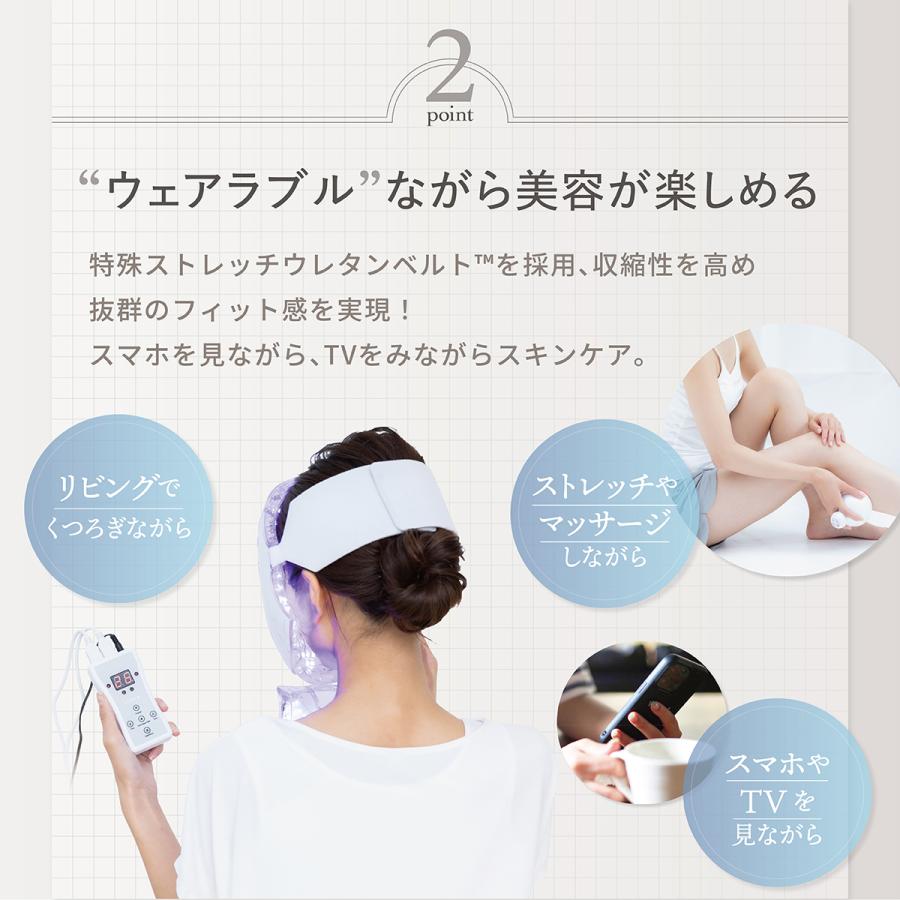 2
point

“ウェアラブル”ながら美容が楽しめる

特殊ストレッチウレタンベルト™を採用、収縮性を高め
抜群のフィット感を実現！
スマホを見ながら、TVをみながらスキンケア。

リビングで
くつろぎながら

ストレッチや
マッサージ
しながら

スマホや
TVを
見ながら