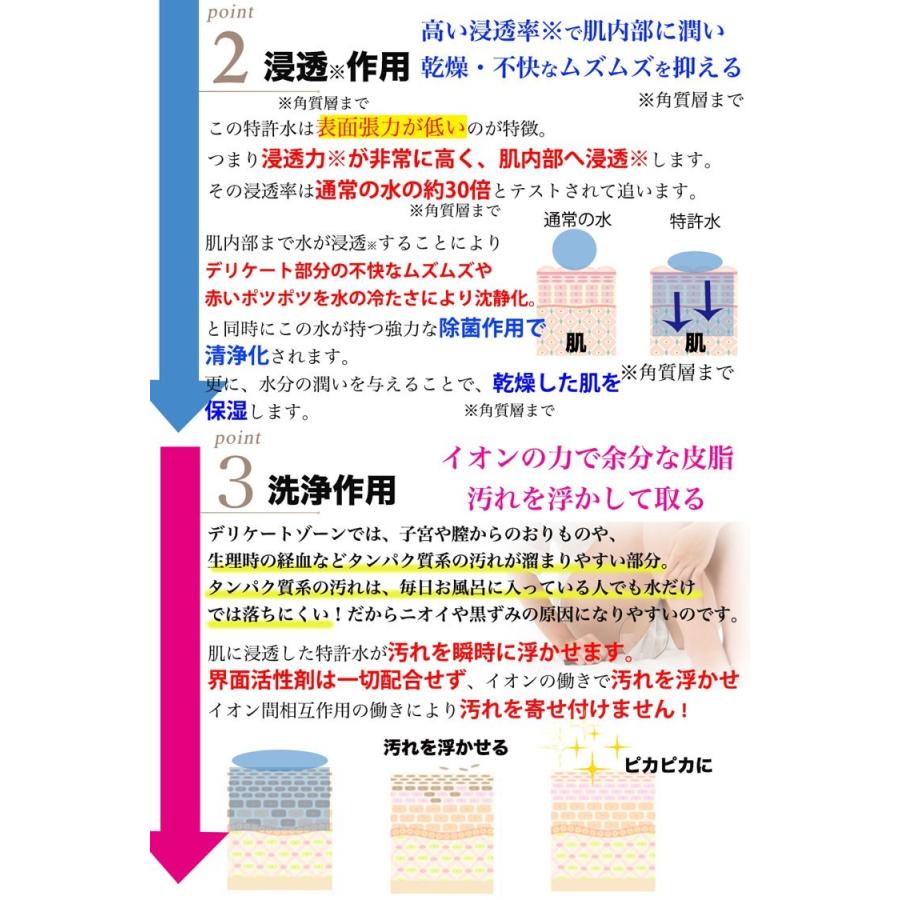 point
2 浸透※作用

高い浸透率※で肌内部に潤い
乾燥・不快なムズムズを抑える
※角質層まで

※角質層まで
この特許水は表面張力が低いのが特徴。
つまり浸透力※が非常に高く、肌内部へ浸透※します。
その浸透率は通常の水の約30倍とテストされて追います。
※角質層まで

肌内部まで水が浸透※することにより
デリケート部分の不快なムズムズや
赤いポツポツを水の冷たさにより沈静化。
と同時にこの水が持つ強力な除菌作用で
清浄化されます。
更に、水分の潤いを与えることで、乾燥した肌を
保湿します。
※角質層まで

通常の水
特許水
肌
肌
※角質層まで

point
3 洗浄作用

イオンの力で余分な皮脂
汚れを浮かして取る

デリケートゾーンでは、子宮や膣からのおりものや、
生理時の経血などタンパク質系の汚れが溜まりやすい部分。
タンパク質系の汚れは、毎日お風呂に入っている人でも水だけ
では落ちにくい！だからニオイや黒ずみの原因になりやすいのです。

肌に浸透した特許水が汚れを瞬時に浮かせます。
界面活性剤は一切配合せず、イオンの働きで汚れを浮かせ
イオン間相互作用の働きにより汚れを寄せ付けません！

汚れを浮かせる
ピカピカに