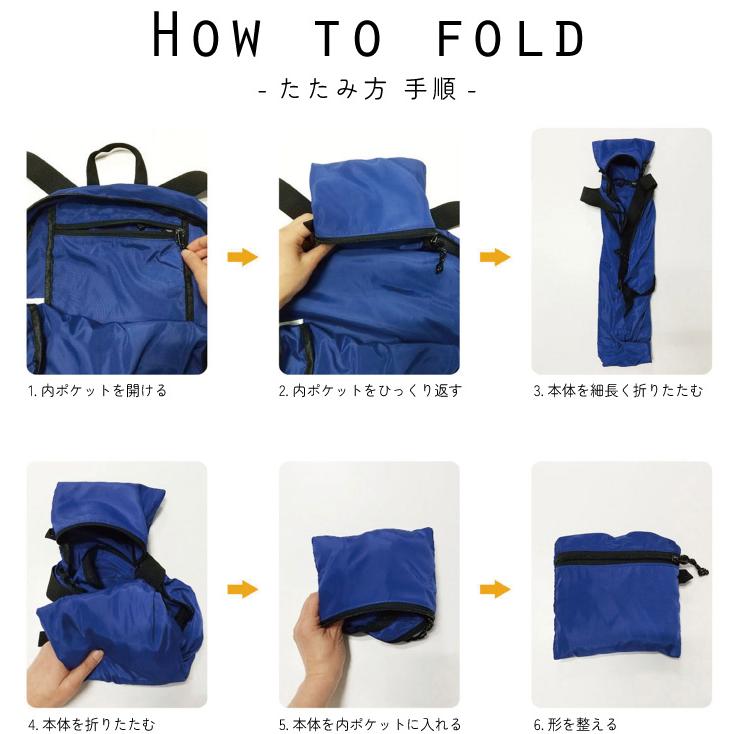 HOW TO FOLD

- たたみ方 手順 -

1. 内ポケットを開ける

2. 内ポケットをひっくり返す

3. 本体を細長く折りたたむ

4. 本体を折りたたむ

5. 本体を内ポケットに入れる

6. 形を整える