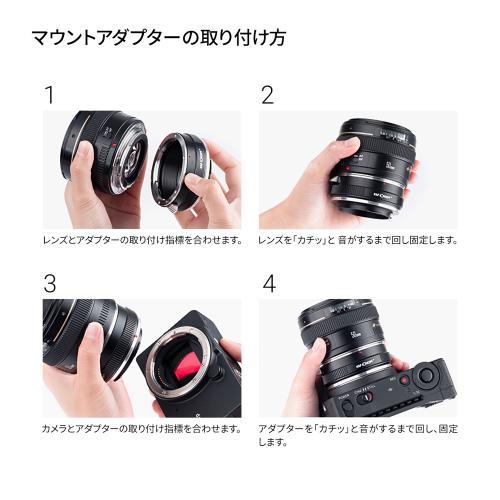 マウントアダプターの取り付け方

1

レンズとアダプターの取り付け指標を合わせます。

2

レンズを「カチッ」と 音がするまで回し固定します。

3

カメラとアダプターの取り付け指標を合わせます。

4

アダプターを「カチッ」と音がするまで回し、固定します。