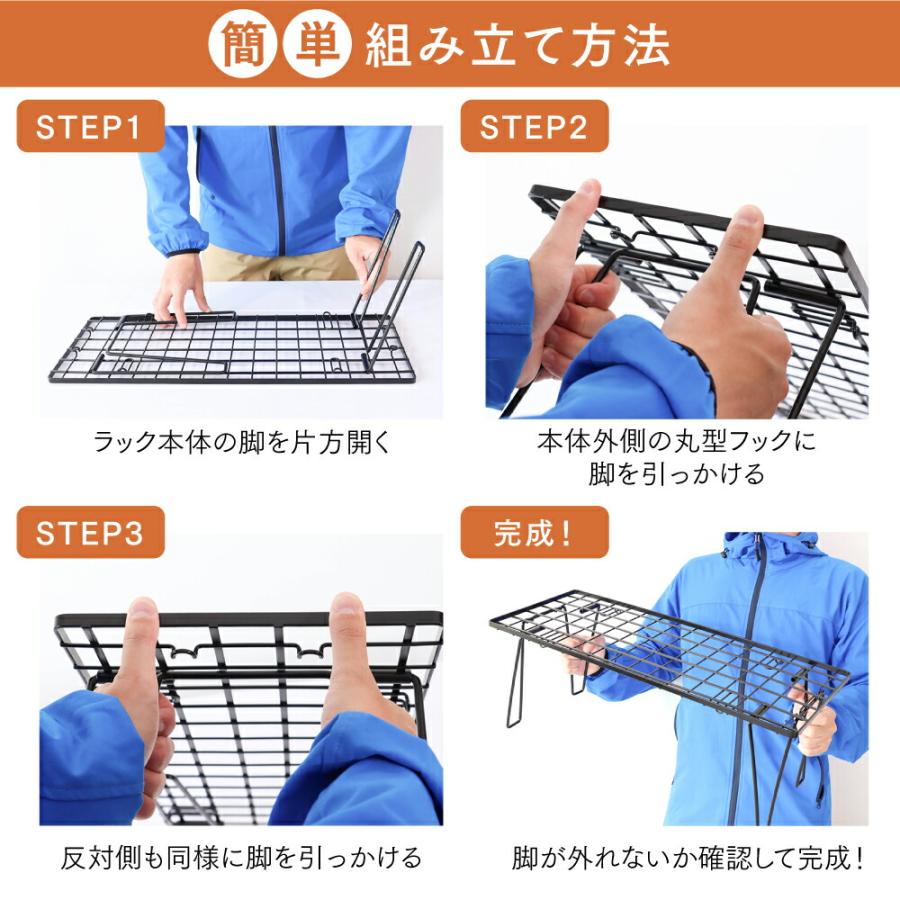 簡単組み立て方法

STEP1

ラック本体の脚を片方開く

STEP2

本体外側の丸型フックに脚を引っかける

STEP3

反対側も同様に脚を引っかける

完成！

脚が外れないか確認して完成！