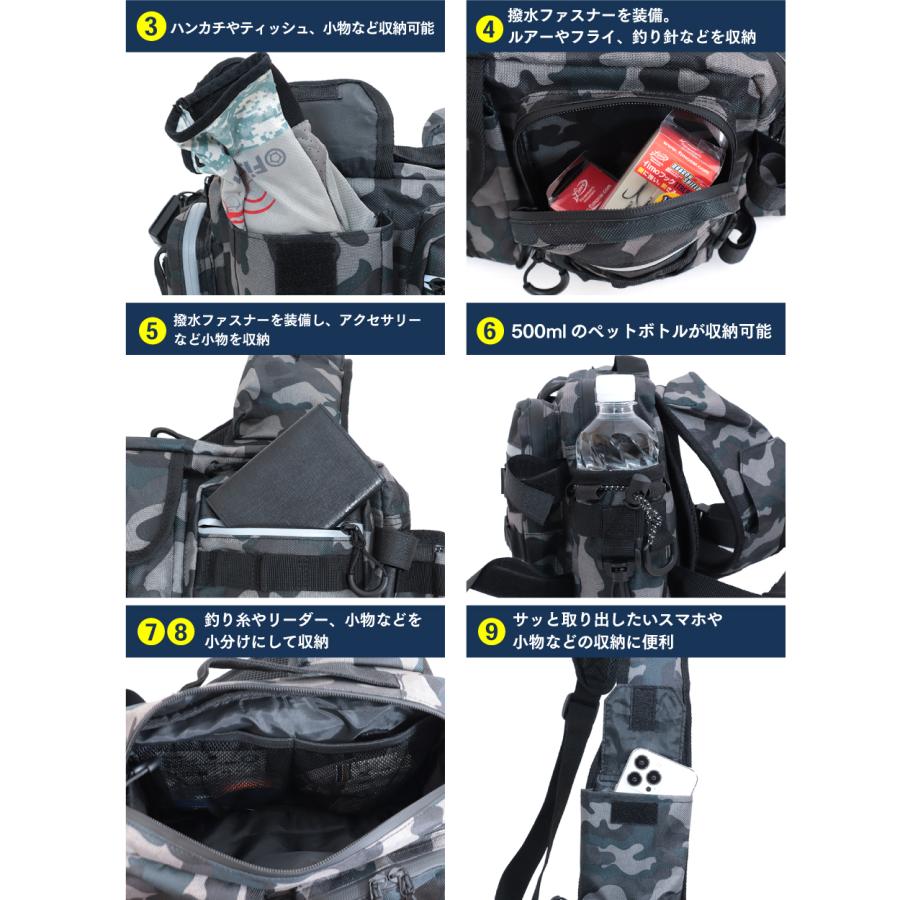 3 ハンカチやティッシュ、小物など収納可能

4 撥水ファスナーを装備。ルアーやフライ、釣り針などを収納

5 撥水ファスナーを装備し、アクセサリーなど小物を収納

6 500ml のペットボトルが収納可能

7 8 釣り糸やリーダー、小物などを小分けにして収納

9 サッと取り出したいスマホや小物などの収納に便利