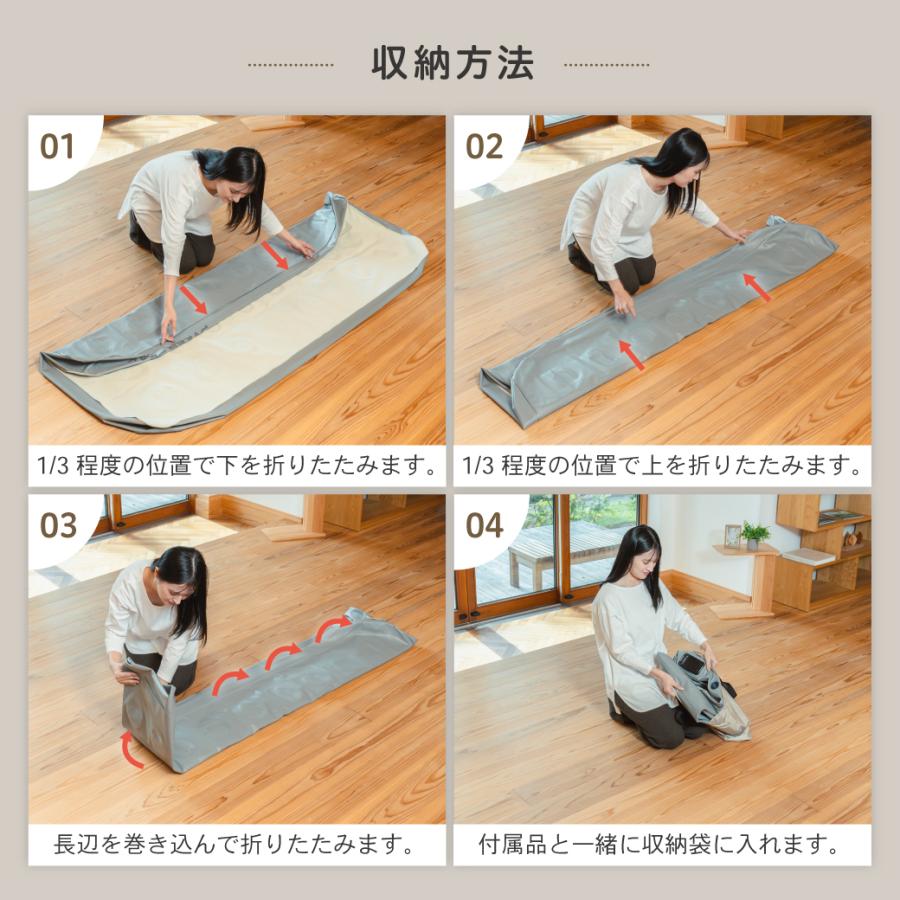 収納方法

01

1/3 程度の位置で下を折りたたみます。

02

1/3 程度の位置で上を折りたたみます。

03

長辺を巻き込んで折りたたみます。

04

付属品と一緒に収納袋に入れます。