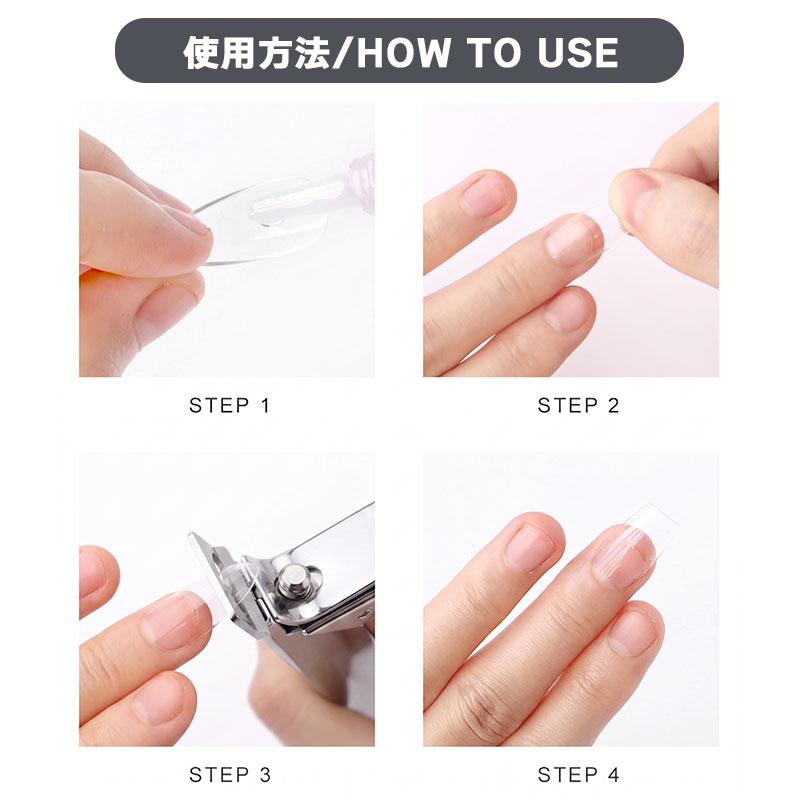 使用方法/HOW TO USE

STEP 1

STEP 2

STEP 3

STEP 4