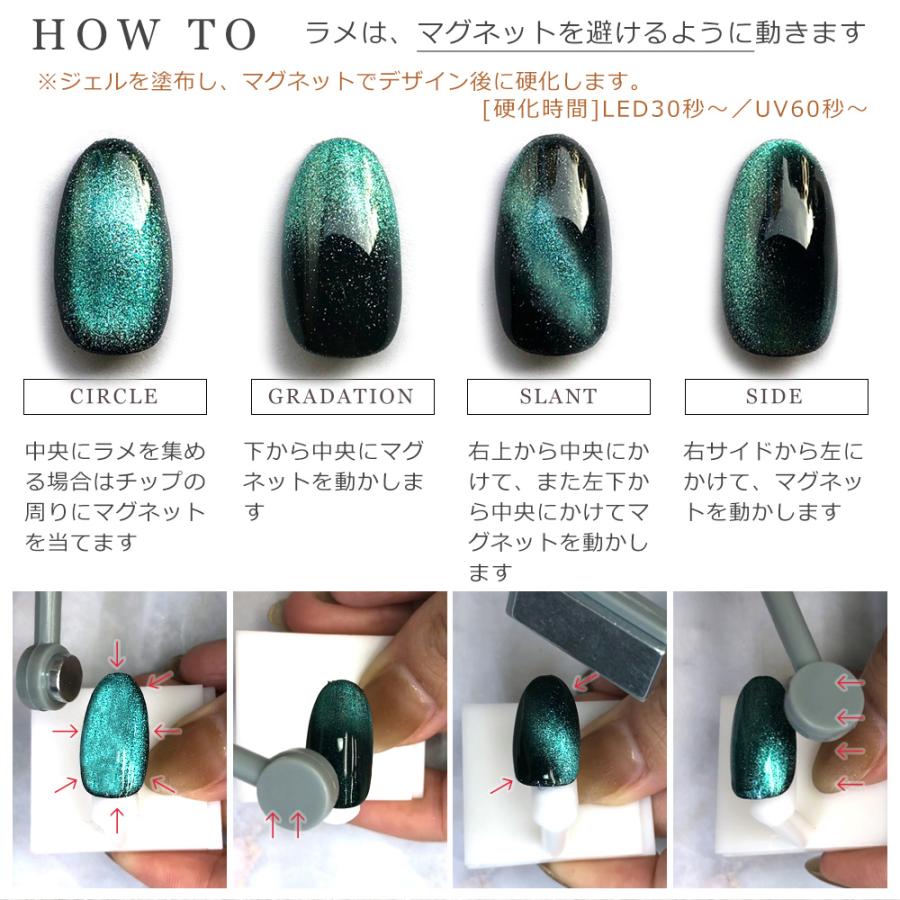 HOW TO ラメは、マグネットを避けるように動きます

※ジェルを塗布し、マグネットでデザイン後に硬化します。

[硬化時間]LED30秒～／UV60秒～

CIRCLE

中央にラメを集める場合はチップの周りにマグネットを当てます

GRADATION

下から中央にマグネットを動かします

SLANT

右上から中央にかけて、また左下から中央にかけてマグネットを動かします

SIDE

右サイドから左にかけて、マグネットを動かします