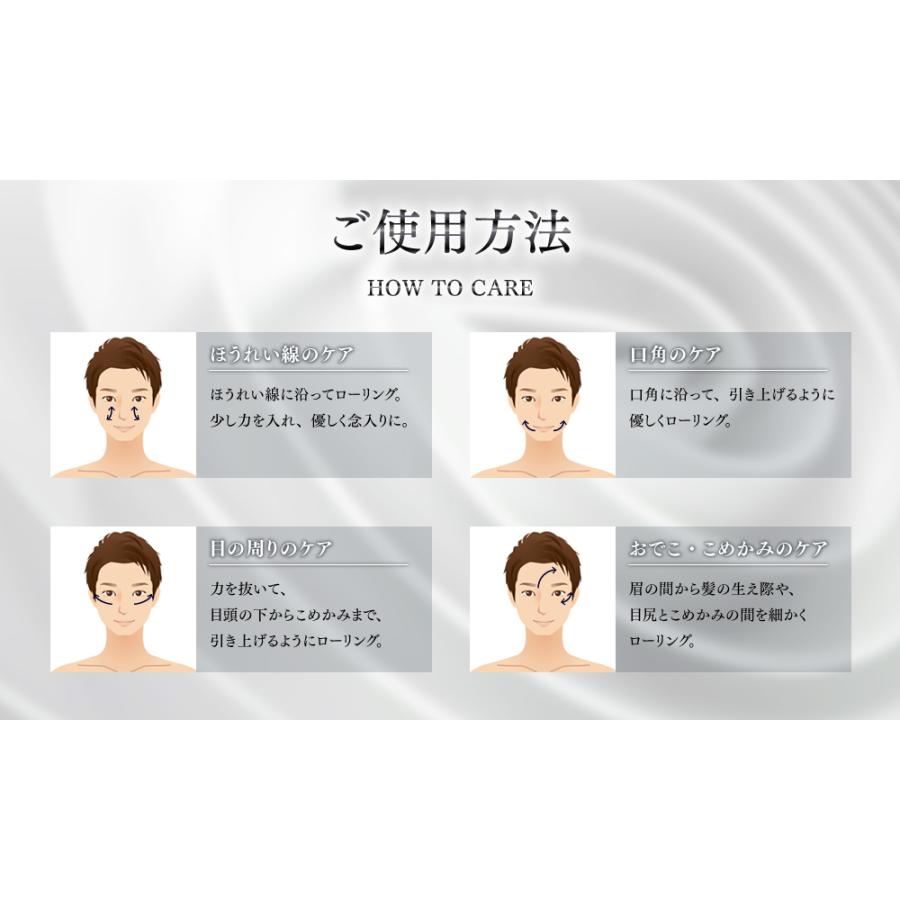 ご使用方法

HOW TO CARE

ほうれい線のケア

ほうれい線に沿ってローリング。少し力を入れ、優しく念入りに。

口角のケア

口角に沿って、引き上げるように優しくローリング。

目の周りのケア

力を抜いて、目頭の下からこめかみまで、引き上げるようにローリング。

おでこ・こめかみのケア

眉の間から髪の生え際や、目尻とこめかみの間を細かくローリング。