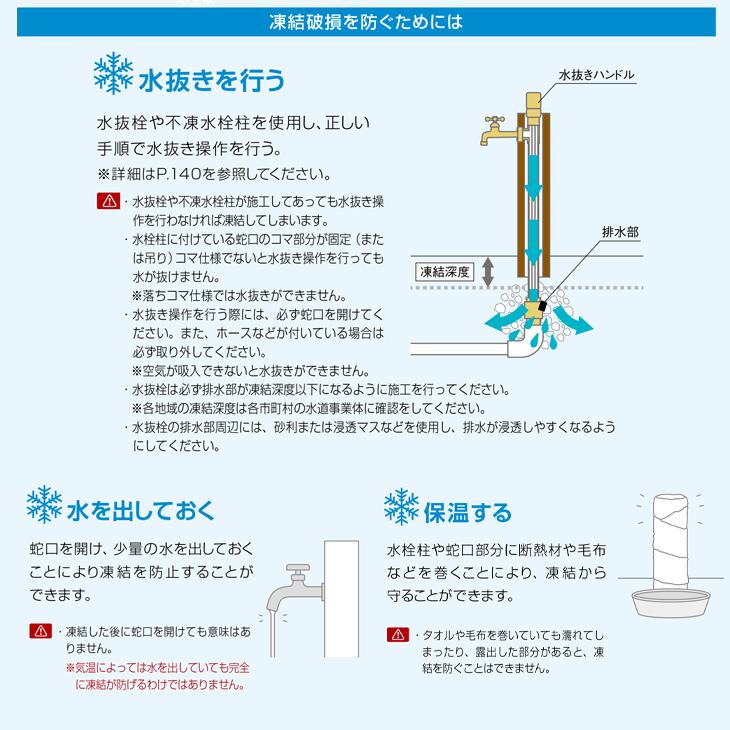 凍結破損を防ぐためには

水抜きを行う

水抜栓や不凍水栓柱を使用し、正しい手順で水抜き操作を行う。
※詳細はP.140を参照してください。

・水抜栓や不凍水栓柱が施工してあっても水抜き操作を行わなければ凍結してしまいます。
・水栓柱に付けている蛇口のコマ部分が固定（または吊り）コマ仕様でないと水抜き操作を行っても水が抜けません。
※落ちコマ仕様では水抜きができません。
・水抜き操作を行う際には、必ず蛇口を開けてください。また、ホースなどが付いている場合は必ず取り外してください。
※空気が吸入できないと水抜きができません。
・水抜栓は必ず排水部が凍結深度以下になるように施工を行ってください。
※各地域の凍結深度は各市町村の水道事業体に確認をしてください。
・水抜栓の排水部周辺には、砂利または浸透マスなどを使用し、排水が浸透しやすくなるようにしてください。

水抜きハンドル
排水部
凍結深度

水を出しておく

蛇口を開け、少量の水を出しておくことにより凍結を防止することができます。

・凍結した後に蛇口を開けても意味はありません。
※気温によっては水を出していても完全に凍結が防げるわけではありません。

保温する

水栓柱や蛇口部分に断熱材や毛布などを巻くことにより、凍結から守ることができます。

・タオルや毛布を巻いていても濡れてしまったり、露出した部分があると、凍結を防ぐことはできません。