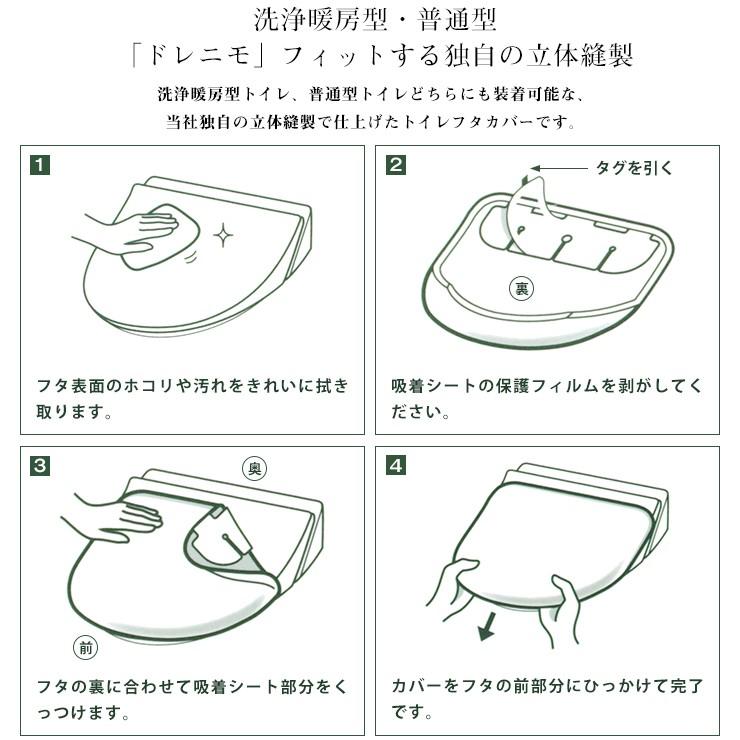 洗浄暖房型・普通型
「ドレニモ」フィットする独自の立体縫製

洗浄暖房型トイレ、普通型トイレどちらにも装着可能な、当社独自の立体縫製で仕上げたトイレフタカバーです。

1

フタ表面のホコリや汚れをきれいに拭き取ります。

2

タグを引く

裏

吸着シートの保護フィルムを剥がしてください。

3

奥

前

フタの裏に合わせて吸着シート部分をくっつけます。

4

カバーをフタの前部分にひっかけて完了です。