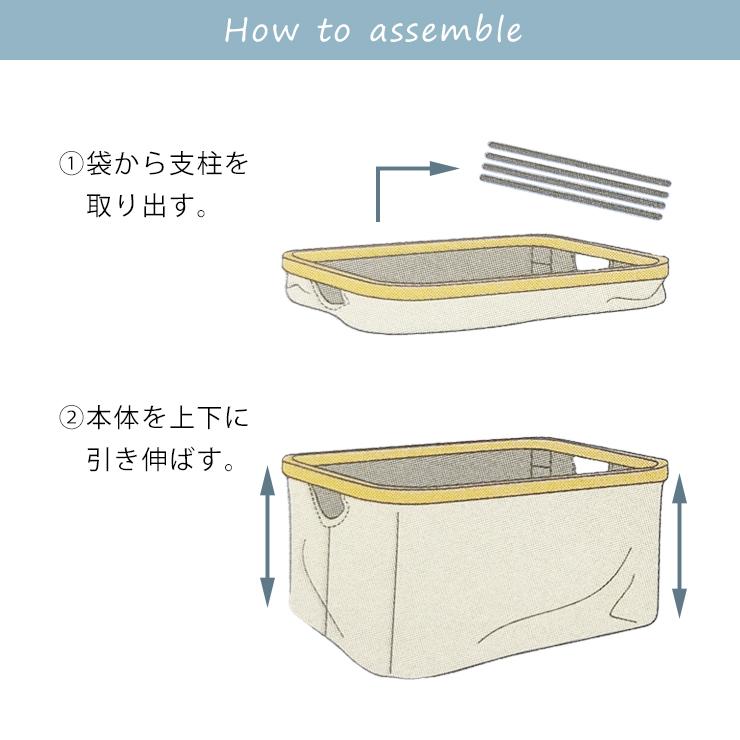 How to assemble

①袋から支柱を取り出す。

②本体を上下に引き伸ばす。