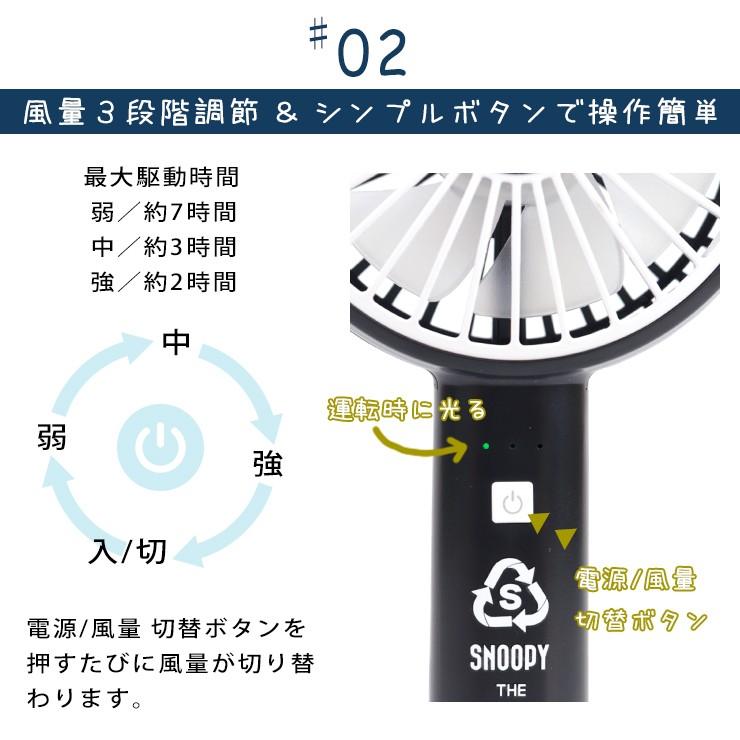 #02

風量３段階調節 & シンプルボタンで操作簡単

最大駆動時間
弱／約7時間
中／約3時間
強／約2時間

中
弱
強
入/切

電源/風量 切替ボタンを押すたびに風量が切り替わります。

運転時に光る

電源/風量
切替ボタン

S

SNOOPY
THE