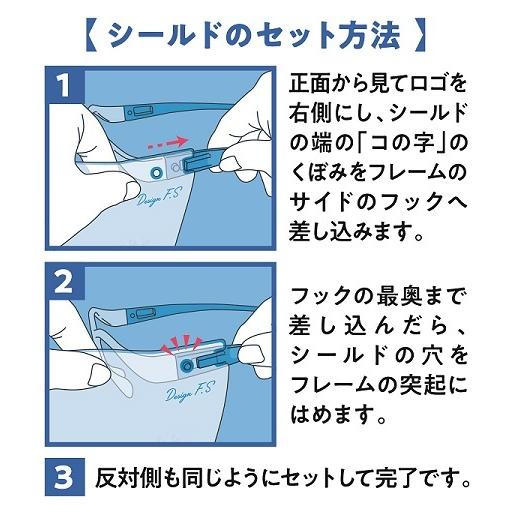 【 シールドのセット方法 】

1

Design F.S

正面から見てロゴを右側にし、シールドの端の「コの字」のくぼみをフレームのサイドのフックへ差し込みます。

2

Design F.S

フックの最奥まで差し込んだら、シールドの穴をフレームの突起にはめます。

3 反対側も同じようにセットして完了です。