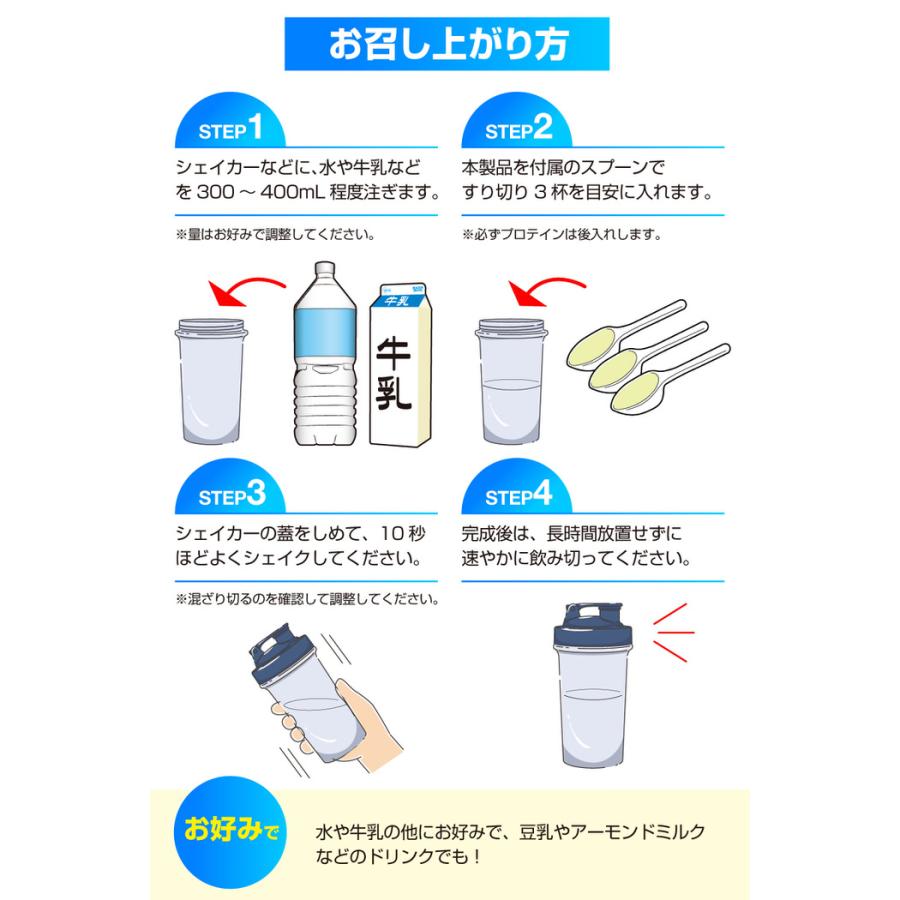 お召し上がり方

STEP1
シェイカーなどに、水や牛乳などを 300 ～ 400mL 程度注ぎます。
※量はお好みで調整してください。

牛乳
牛乳

STEP2
本製品を付属のスプーンですり切り 3 杯を目安に入れます。
※必ずプロテインは後入れします。

STEP3
シェイカーの蓋をしめて、10 秒ほどよくシェイクしてください。
※混ざり切るのを確認して調整してください。

STEP4
完成後は、長時間放置せずに速やかに飲み切ってください。

お好みで
水や牛乳の他にお好みで、豆乳やアーモンドミルクなどのドリンクでも！