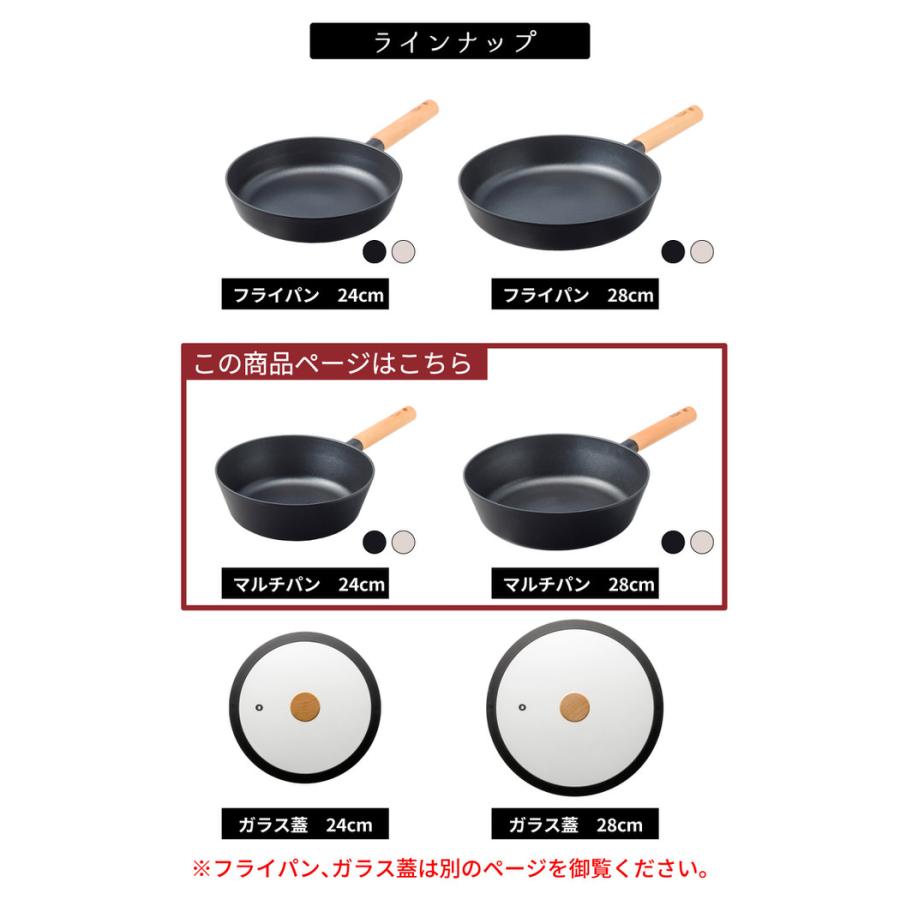 ラインナップ

フライパン　24cm

フライパン　28cm

この商品ページはこちら

マルチパン　24cm

マルチパン　28cm

ガラス蓋　24cm

ガラス蓋　28cm

※フライパン、ガラス蓋は別のページを御覧ください。