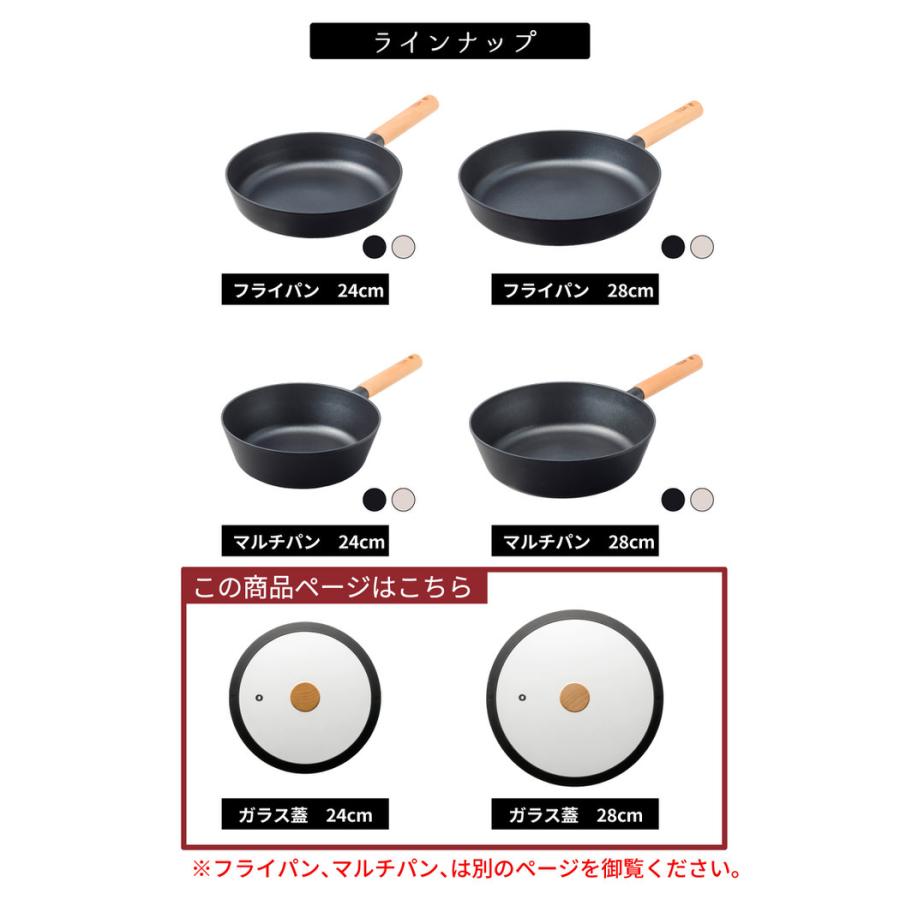 ラインナップ

フライパン　24cm

フライパン　28cm

マルチパン　24cm

マルチパン　28cm

この商品ページはこちら

ガラス蓋　24cm

ガラス蓋　28cm

※フライパン、マルチパン、は別のページを御覧ください。