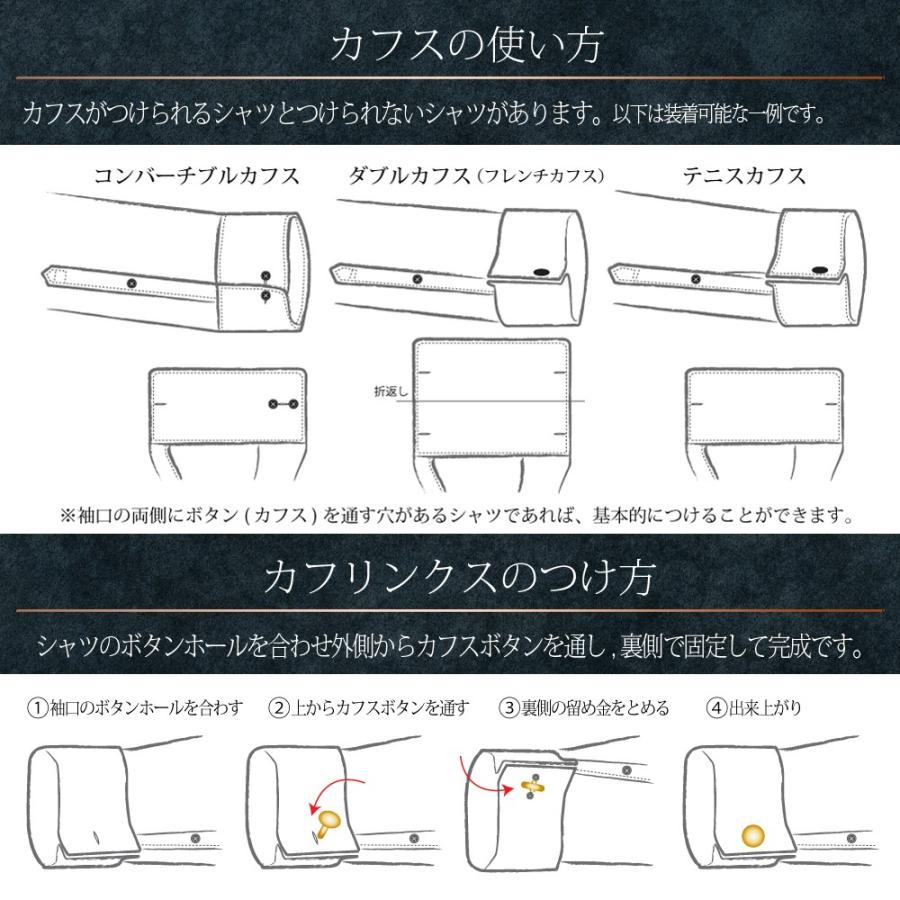 カフスの使い方

カフスがつけられるシャツとつけられないシャツがあります。以下は装着可能な一例です。

コンバーチブルカフス

ダブルカフス（フレンチカフス）

テニスカフス

折返し

※袖口の両側にボタン（カフス）を通す穴があるシャツであれば、基本的につけることができます。

カフリンクスのつけ方

シャツのボタンホールを合わせ外側からカフスボタンを通し，裏側で固定して完成です。

①袖口のボタンホールを合わす

②上からカフスボタンを通す

③裏側の留め金をとめる

④出来上がり