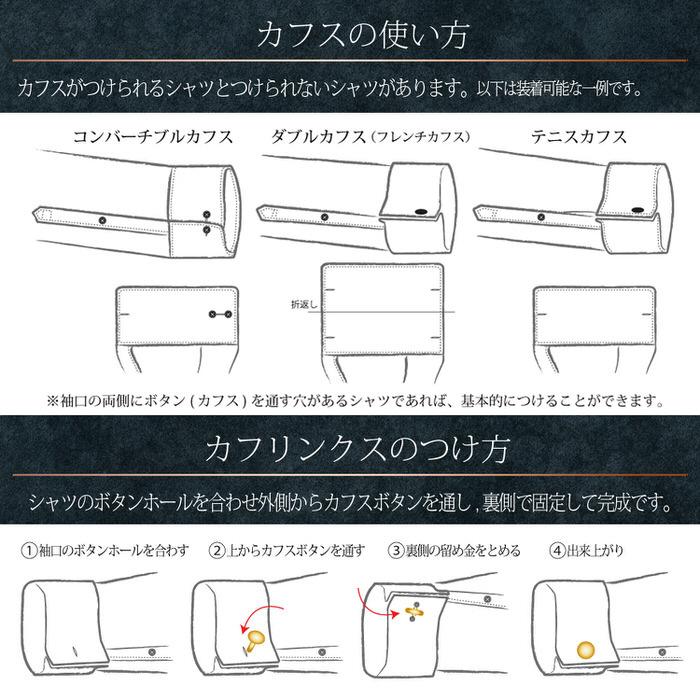 カフスの使い方

カフスがつけられるシャツとつけられないシャツがあります。以下は装着可能な一例です。

コンバーチブルカフス

ダブルカフス（フレンチカフス）

テニスカフス

折返し

※袖口の両側にボタン（カフス）を通す穴があるシャツであれば、基本的につけることができます。

カフリンクスのつけ方

シャツのボタンホールを合わせ外側からカフスボタンを通し，裏側で固定して完成です。

①袖口のボタンホールを合わす

②上からカフスボタンを通す

③裏側の留め金をとめる

④出来上がり