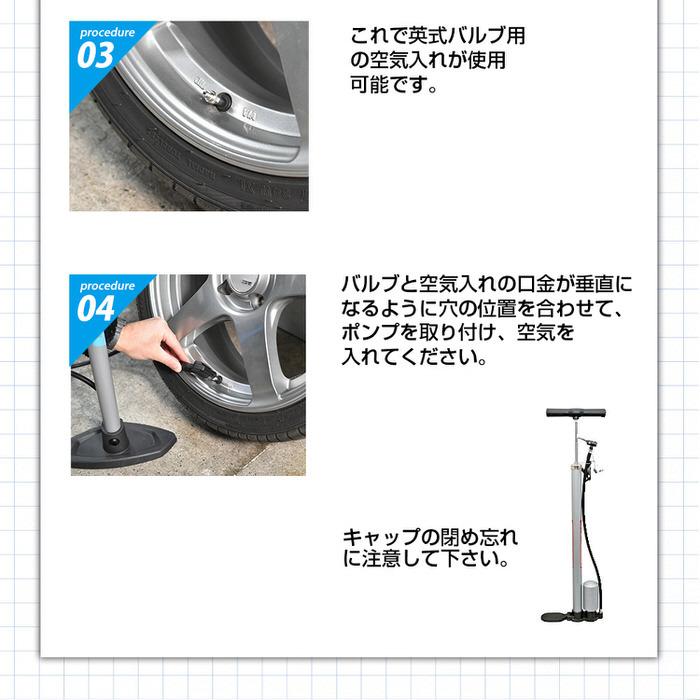 procedure
03

これで英式バルブ用の空気入れが使用可能です。

procedure
04

バルブと空気入れの口金が垂直になるように穴の位置を合わせて、ポンプを取り付け、空気を入れてください。

キャップの閉め忘れに注意して下さい。