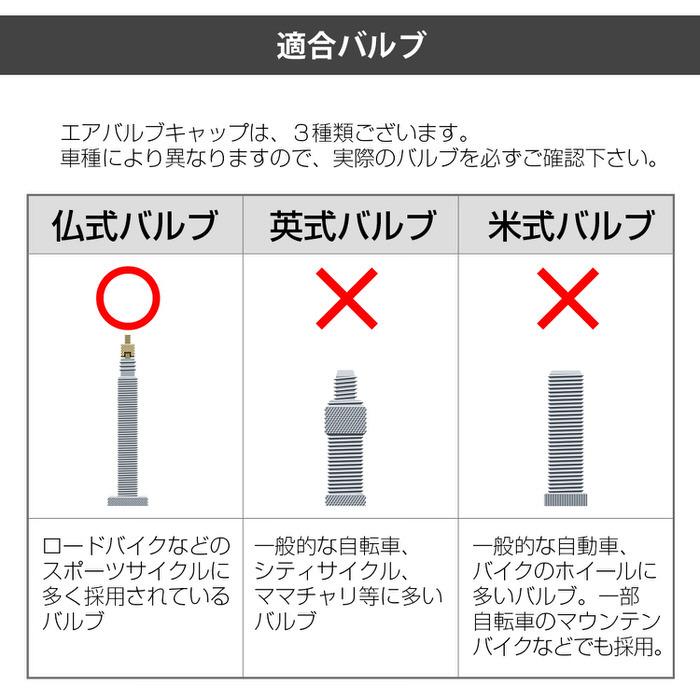 適合バルブ

エアバルブキャップは、３種類ございます。
車種により異なりますので、実際のバルブを必ずご確認下さい。

| 仏式バルブ | 英式バルブ | 米式バルブ |
|---|---|---|
| ○ | × | × |
| ロードバイクなどのスポーツサイクルに多く採用されているバルブ | 一般的な自転車、シティサイクル、ママチャリ等に多いバルブ | 一般的な自動車、バイクのホイールに多いバルブ。一部自転車のマウンテンバイクなどでも採用。 |