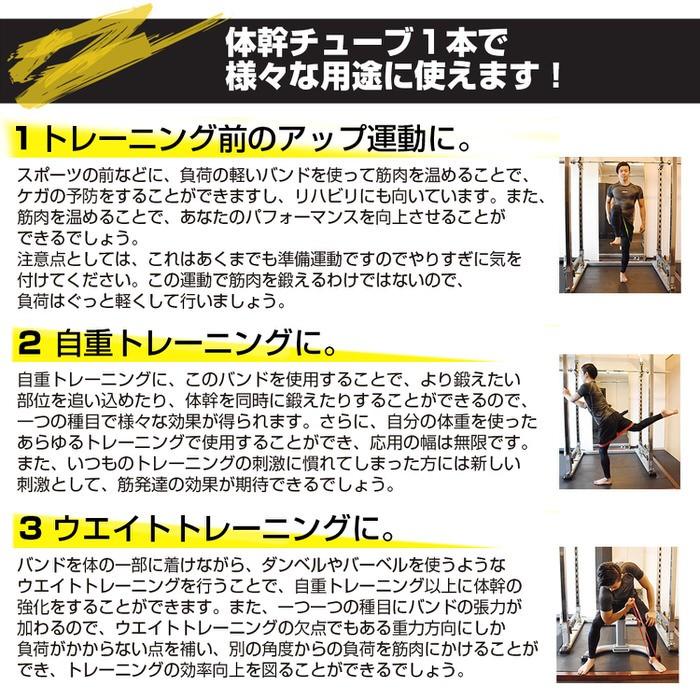 体幹チューブ１本で
様々な用途に使えます！

1 トレーニング前のアップ運動に。

スポーツの前などに、負荷の軽いバンドを使って筋肉を温めることで、ケガの予防をすることができますし、リハビリにも向いています。また、筋肉を温めることで、あなたのパフォーマンスを向上させることができるでしょう。
注意点としては、これはあくまでも準備運動ですのでやりすぎに気を付けてください。この運動で筋肉を鍛えるわけではないので、負荷はぐっと軽くして行いましょう。

2 自重トレーニングに。

自重トレーニングに、このバンドを使用することで、より鍛えたい部位を追い込めたり、体幹を同時に鍛えたりすることができるので、一つの種目で様々な効果が得られます。さらに、自分の体重を使ったあらゆるトレーニングで使用することができ、応用の幅は無限です。また、いつものトレーニングの刺激に慣れてしまった方には新しい刺激として、筋発達の効果が期待できるでしょう。

3 ウエイトトレーニングに。

バンドを体の一部に着けながら、ダンベルやバーベルを使うようなウエイトトレーニングを行うことで、自重トレーニング以上に体幹の強化をすることができます。また、一つ一つの種目にバンドの張力が加わるので、ウエイトトレーニングの欠点でもある重力方向にしか負荷がかからない点を補い、別の角度からの負荷を筋肉にかけることができ、トレーニングの効率向上を図ることができるでしょう。