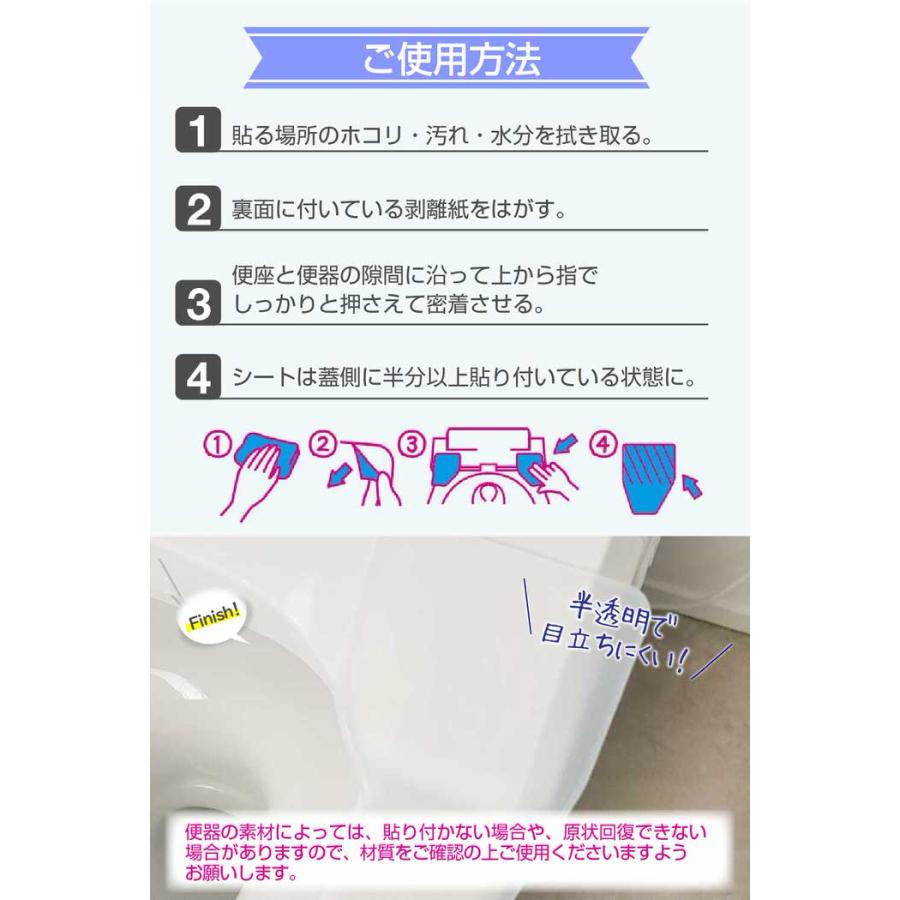 ご使用方法

1 貼る場所のホコリ・汚れ・水分を拭き取る。

2 裏面に付いている剥離紙をはがす。

3 便座と便器の隙間に沿って上から指でしっかりと押さえて密着させる。

4 シートは蓋側に半分以上貼り付いている状態に。

① ② ③ ④

Finish!

半透明で目立ちにくい!

便器の素材によっては、貼り付かない場合や、原状回復できない場合がありますので、材質をご確認の上ご使用くださいますようお願いします。