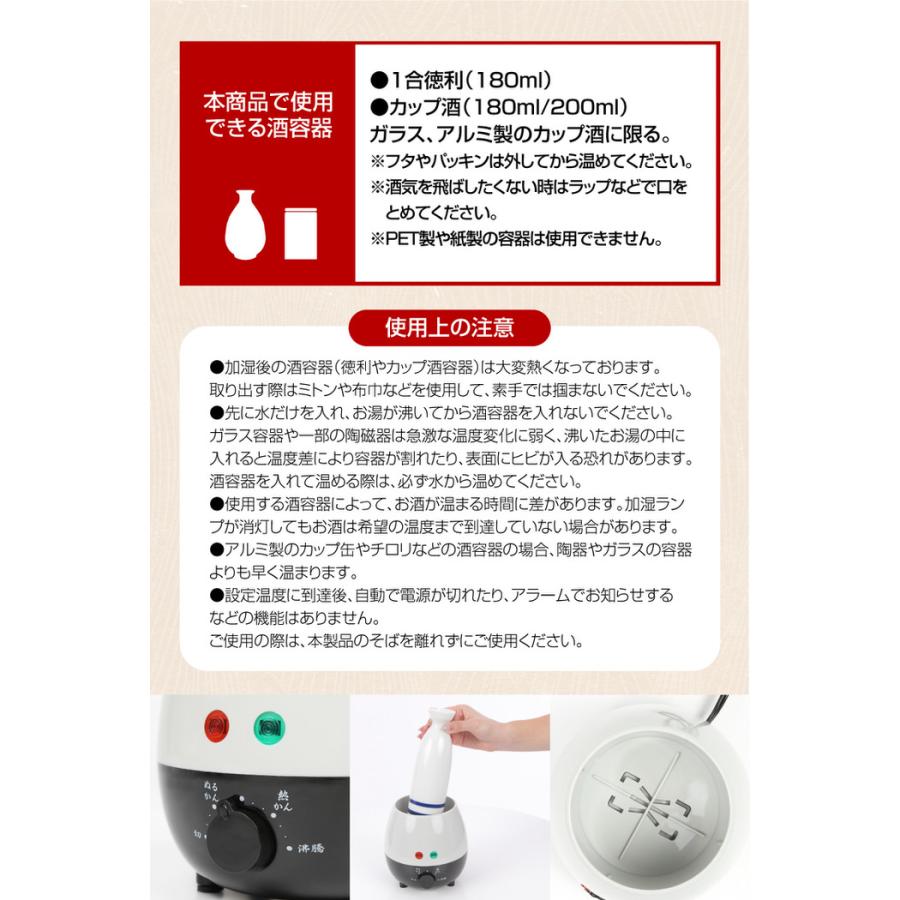 本商品で使用できる酒容器

●1合徳利（180ml）
●カップ酒（180ml/200ml）
ガラス、アルミ製のカップ酒に限る。
※フタやパッキンは外してから温めてください。
※酒気を飛ばしたくない時はラップなどで口をとめてください。
※PET製や紙製の容器は使用できません。

使用上の注意

●加湿後の酒容器（徳利やカップ酒容器）は大変熱くなっております。取り出す際はミトンや布巾などを使用して、素手では掴まないでください。
●先に水だけを入れ、お湯が沸いてから酒容器を入れないでください。ガラス容器や一部の陶磁器は急激な温度変化に弱く、沸いたお湯の中に入れると温度差により容器が割れたり、表面にヒビが入る恐れがあります。酒容器を入れて温める際は、必ず水から温めてください。
●使用する酒容器によって、お酒が温まる時間に差があります。加湿ランプが消灯してもお酒は希望の温度まで到達していない場合があります。
●アルミ製のカップ缶やチロリなどの酒容器の場合、陶器やガラスの容器よりも早く温まります。
●設定温度に到達後、自動で電源が切れたり、アラームでお知らせするなどの機能はありません。
ご使用の際は、本製品のそばを離れずにご使用ください。

ぬるかん
熱かん
切
沸騰