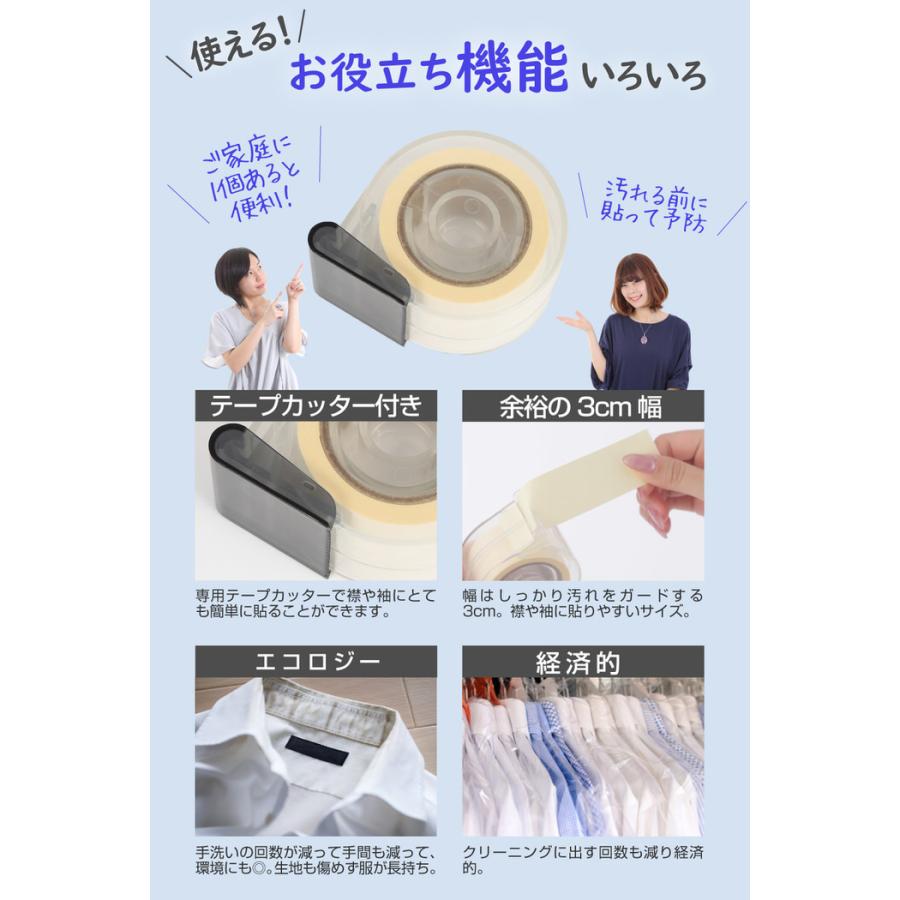 使える!
お役立ち機能 いろいろ

ご家庭に1個あると便利!

汚れる前に貼って予防

テープカッター付き

専用テープカッターで襟や袖にとても簡単に貼ることができます。

余裕の 3cm 幅

幅はしっかり汚れをガードする3cm。襟や袖に貼りやすいサイズ。

エコロジー

手洗いの回数が減って手間も減って、環境にも◎。生地も傷めず服が長持ち。

経済的

クリーニングに出す回数も減り経済的。