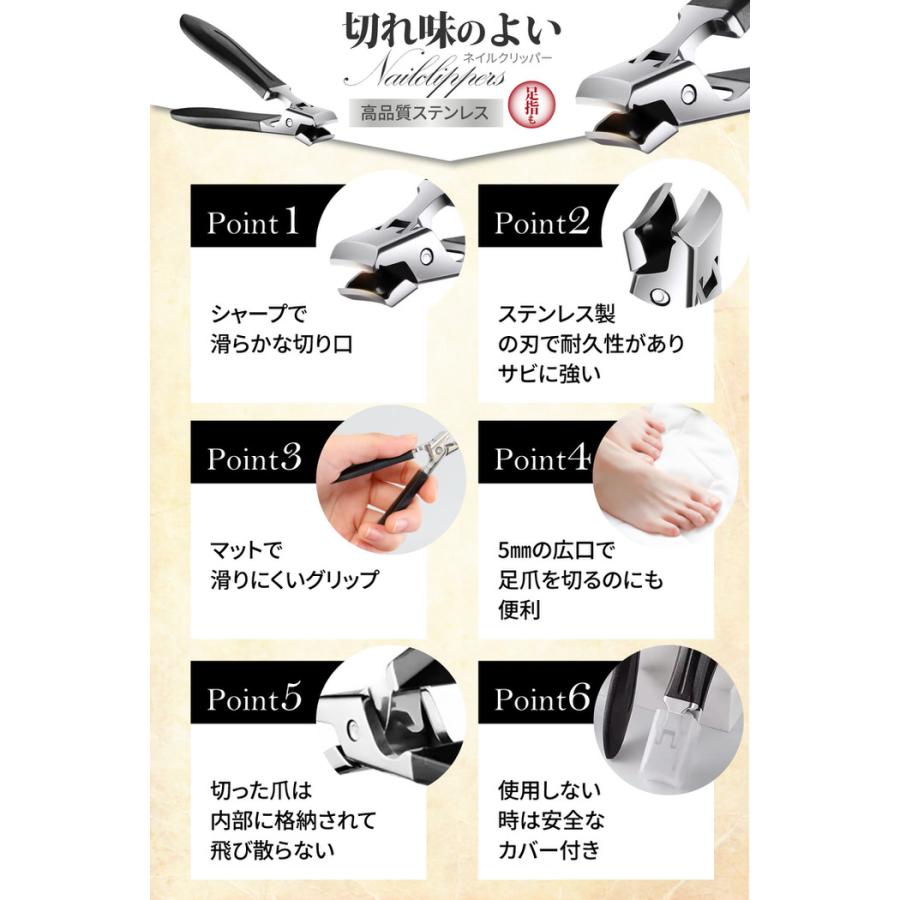 切れ味のよい
ネイルクリッパー
Nailclippers
高品質ステンレス
足指も

Point1
シャープで
滑らかな切り口

Point2
ステンレス製
の刃で耐久性があり
サビに強い

Point3
マットで
滑りにくいグリップ

Point4
5㎜の広口で
足爪を切るのにも
便利

Point5
切った爪は
内部に格納されて
飛び散らない

Point6
使用しない
時は安全な
カバー付き