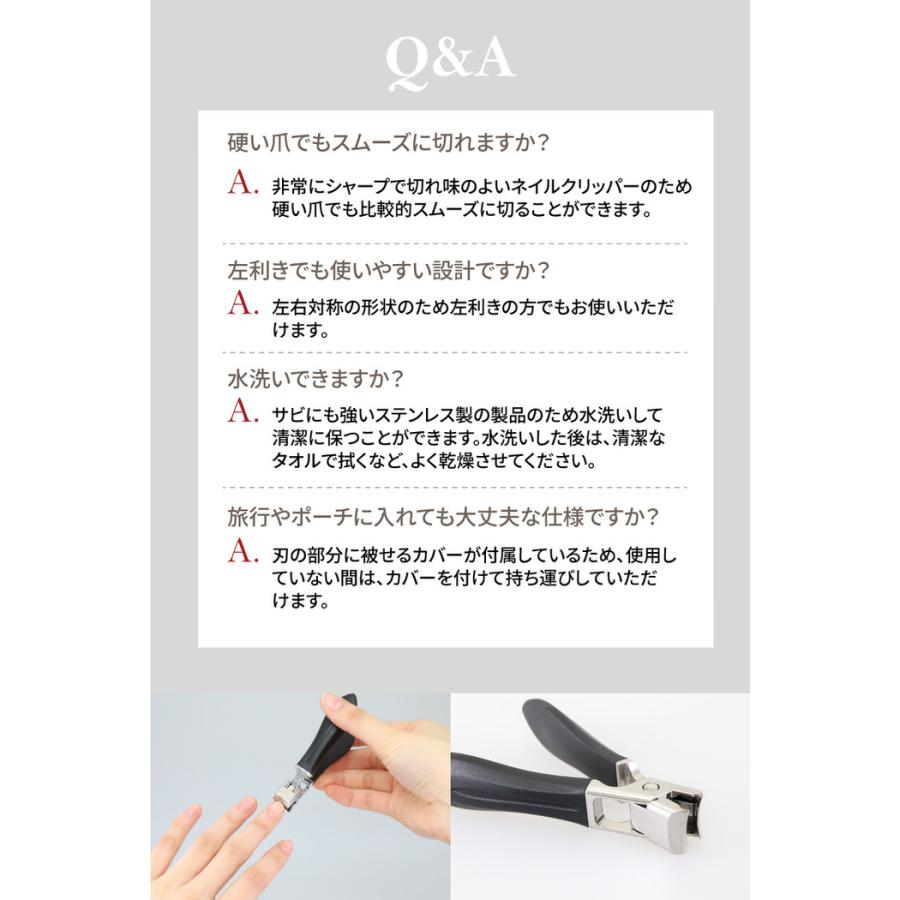 Q&A

硬い爪でもスムーズに切れますか？

A. 非常にシャープで切れ味のよいネイルクリッパーのため硬い爪でも比較的スムーズに切ることができます。

左利きでも使いやすい設計ですか？

A. 左右対称の形状のため左利きの方でもお使いいただけます。

水洗いできますか？

A. サビにも強いステンレス製の製品のため水洗いして清潔に保つことができます。水洗いした後は、清潔なタオルで拭くなど、よく乾燥させてください。

旅行やポーチに入れても大丈夫な仕様ですか？

A. 刃の部分に被せるカバーが付属しているため、使用していない間は、カバーを付けて持ち運びしていただけます。