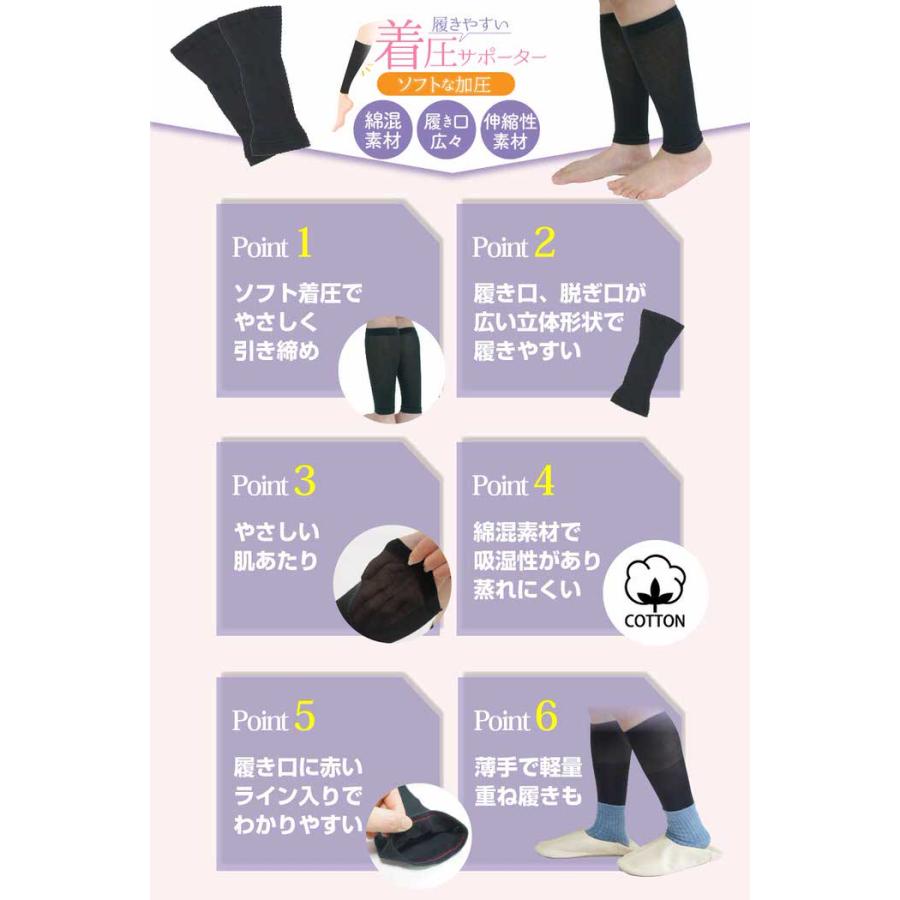 履きやすい
着圧サポーター
ソフトな加圧

綿混素材
履き口広々
伸縮性素材

Point 1
ソフト着圧でやさしく引き締め

Point 2
履き口、脱ぎ口が広い立体形状で履きやすい

Point 3
やさしい肌あたり

Point 4
綿混素材で吸湿性があり蒸れにくい
COTTON

Point 5
履き口に赤いライン入りでわかりやすい

Point 6
薄手で軽量重ね履きも