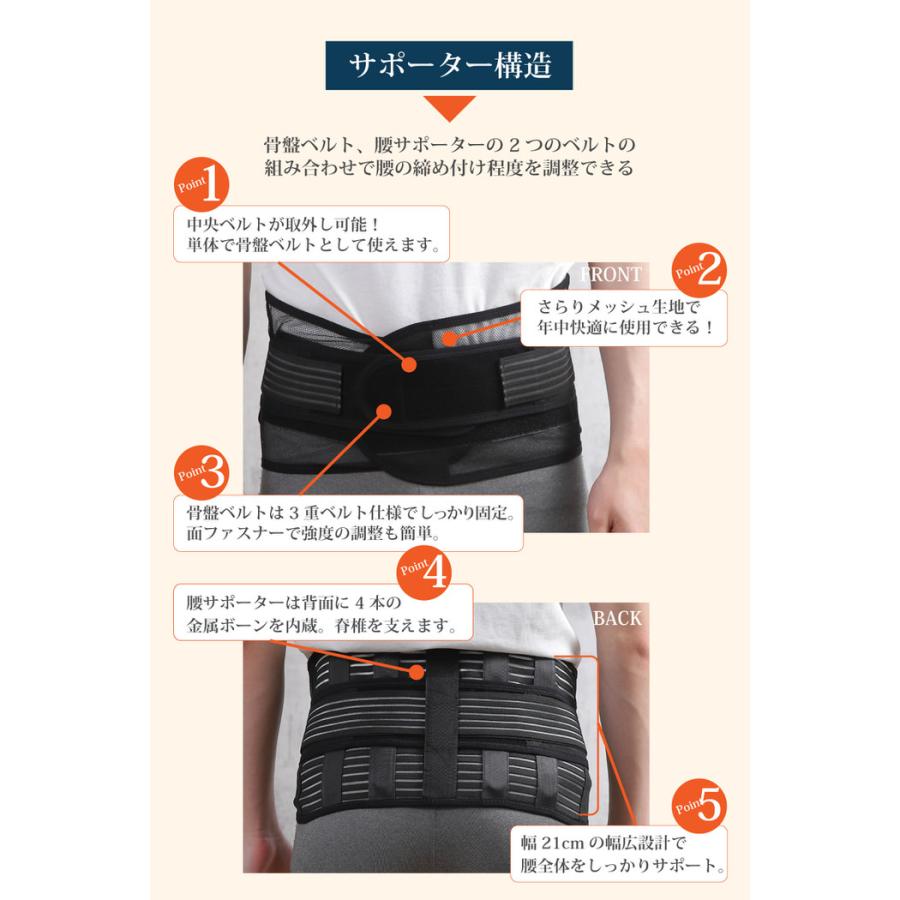 サポーター構造

骨盤ベルト、腰サポーターの２つのベルトの組み合わせで腰の締め付け程度を調整できる

Point 1
中央ベルトが取外し可能！
単体で骨盤ベルトとして使えます。

FRONT

Point 2
さらりメッシュ生地で
年中快適に使用できる！

Point 3
骨盤ベルトは３重ベルト仕様でしっかり固定。
面ファスナーで強度の調整も簡単。

Point 4
腰サポーターは背面に４本の
金属ボーンを内蔵。脊椎を支えます。

BACK

Point 5
幅 21cm の幅広設計で
腰全体をしっかりサポート。