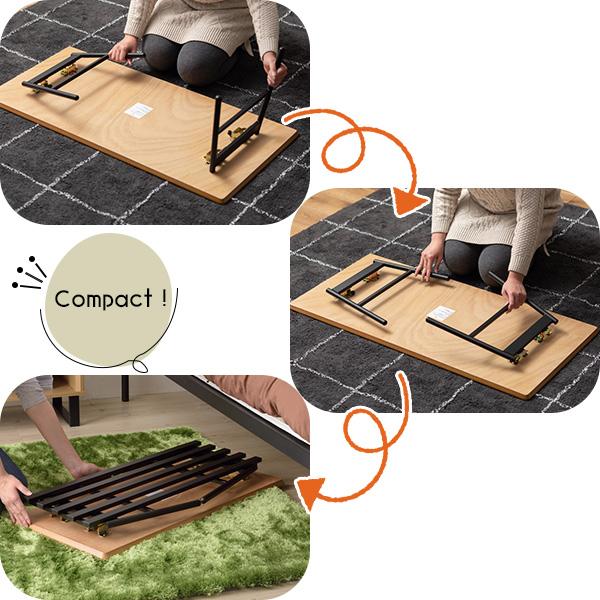 Compact !