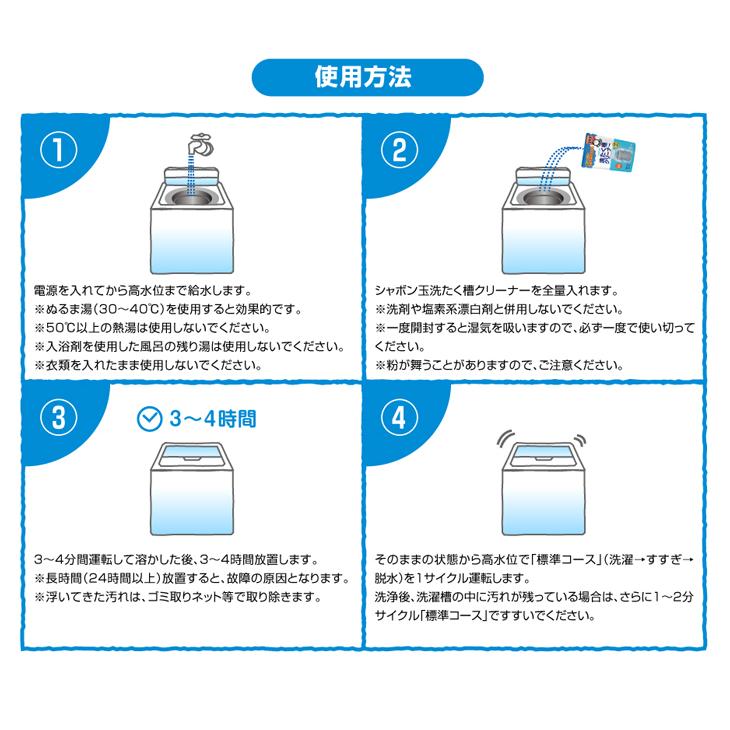 使用方法

①

電源を入れてから高水位まで給水します。
※ぬるま湯(30～40℃)を使用すると効果的です。
※50℃以上の熱湯は使用しないでください。
※入浴剤を使用した風呂の残り湯は使用しないでください。
※衣類を入れたまま使用しないでください。

②

シャボン玉洗たく槽クリーナーを全量入れます。
※洗剤や塩素系漂白剤と併用しないでください。
※一度開封すると湿気を吸いますので、必ず一度で使い切ってください。
※粉が舞うことがありますので、ご注意ください。

③

3～4時間

3～4分間運転して溶かした後、3～4時間放置します。
※長時間(24時間以上)放置すると、故障の原因となります。
※浮いてきた汚れは、ゴミ取りネット等で取り除きます。

④

そのままの状態から高水位で「標準コース」(洗濯→すすぎ→脱水)を1サイクル運転します。
洗浄後、洗濯槽の中に汚れが残っている場合は、さらに1～2分サイクル「標準コース」ですすいでください。