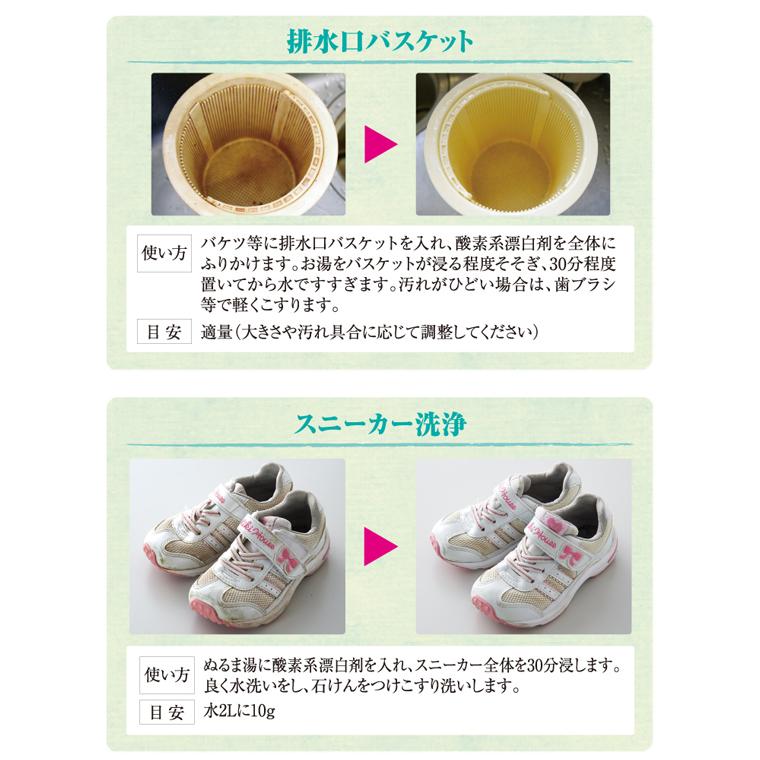 排水口バスケット

使い方 バケツ等に排水口バスケットを入れ、酸素系漂白剤を全体にふりかけます。お湯をバスケットが浸る程度そそぎ、30分程度置いてから水ですすぎます。汚れがひどい場合は、歯ブラシ等で軽くこすります。

目安 適量（大きさや汚れ具合に応じて調整してください）

スニーカー洗浄

使い方 ぬるま湯に酸素系漂白剤を入れ、スニーカー全体を30分浸します。良く水洗いをし、石けんをつけこすり洗いします。

目安 水2Lに10g