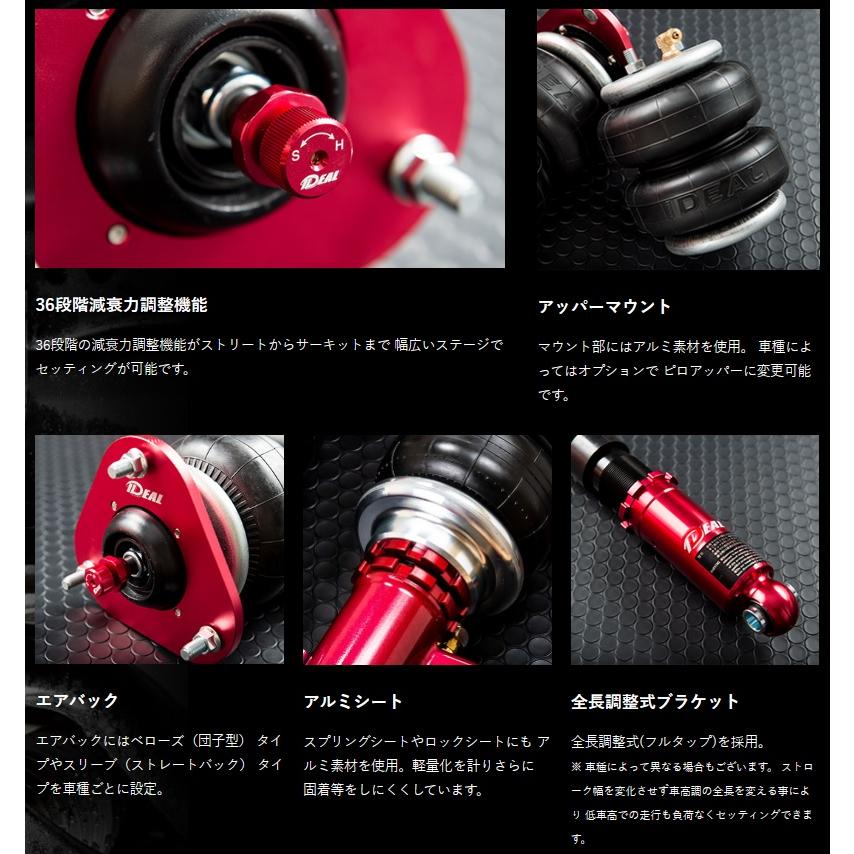 S H
IDEAL

IDEAL

36段階減衰力調整機能

36段階の減衰力調整機能がストリートからサーキットまで 幅広いステージでセッティングが可能です。

アッパーマウント

マウント部にはアルミ素材を使用。 車種によってはオプションで ピロアッパーに変更可能です。

IDEAL

IDEAL

エアバック

エアバックにはベローズ（団子型） タイプやスリーブ（ストレートバック） タイプを車種ごとに設定。

アルミシート

スプリングシートやロックシートにも アルミ素材を使用。軽量化を計りさらに固着等をしにくくしています。

全長調整式ブラケット

全長調整式(フルタップ)を採用。
※ 車種によって異なる場合もございます。 ストローク幅を変化させず車高調の全長を変える事により 低車高での走行も負荷なくセッティングできます。