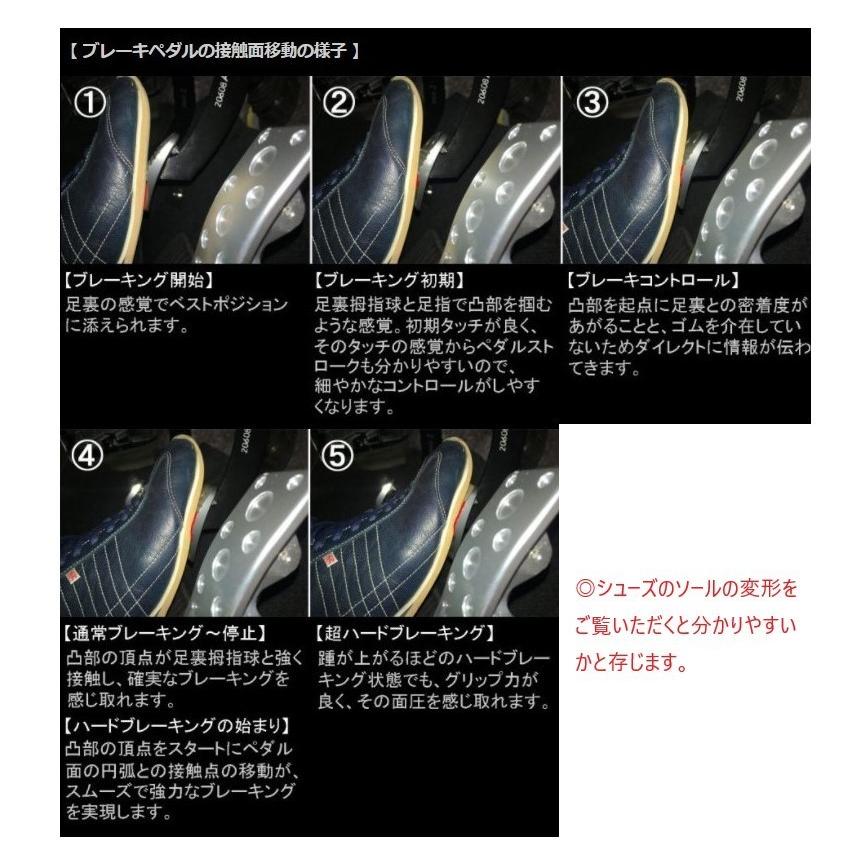 【 ブレーキペダルの接触面移動の様子 】

①

【ブレーキング開始】
足裏の感覚でベストポジションに添えられます。

②

【ブレーキング初期】
足裏拇指球と足指で凸部を掴むような感覚。初期タッチが良く、そのタッチの感覚からペダルストロークも分かりやすいので、細やかなコントロールがしやすくなります。

③

【ブレーキコントロール】
凸部を起点に足裏との密着度があがることと、ゴムを介在していないためダイレクトに情報が伝わってきます。

④

【通常ブレーキング～停止】
凸部の頂点が足裏拇指球と強く接触し、確実なブレーキングを感じ取れます。
【ハードブレーキングの始まり】
凸部の頂点をスタートにペダル面の円弧との接触点の移動が、スムーズで強力なブレーキングを実現します。

⑤

【超ハードブレーキング】
踵が上がるほどのハードブレーキング状態でも、グリップ力が良く、その面圧を感じ取れます。

◎シューズのソールの変形をご覧いただくと分かりやすいかと存じます。