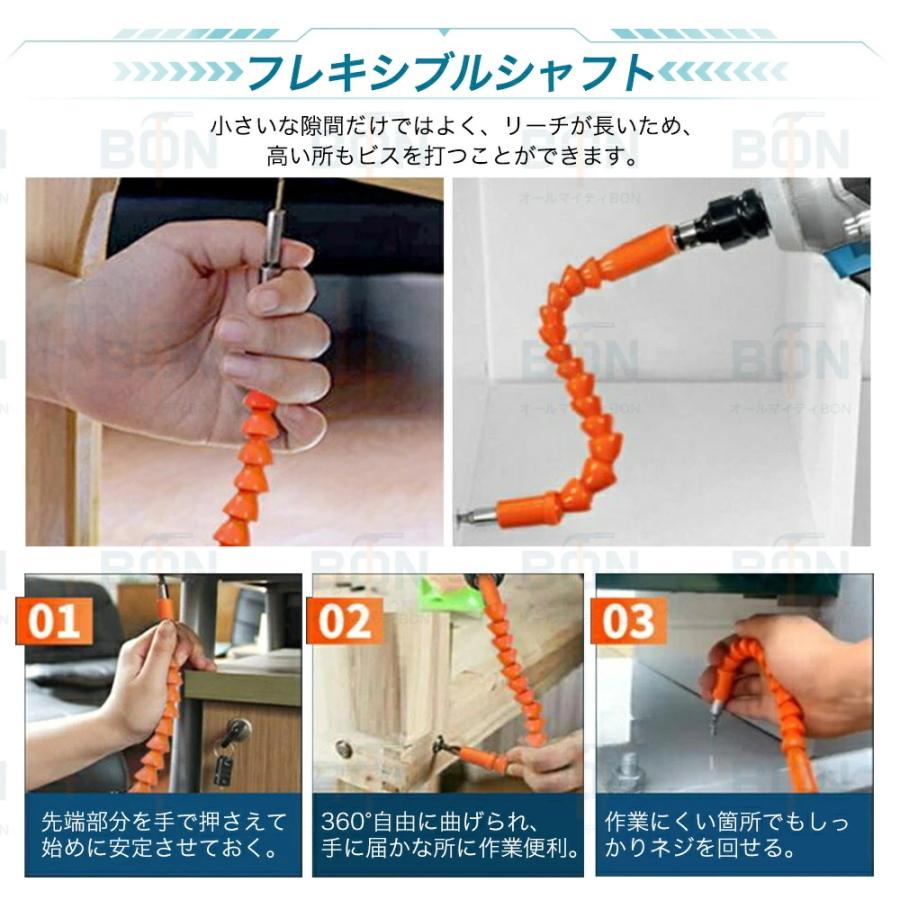 フレキシブルシャフト

小さいな隙間だけではよく、リーチが長いため、高い所もビスを打つことができます。

BON

オールマイティBON

01

先端部分を手で押さえて始めに安定させておく。

02

360°自由に曲げられ、手に届かな所に作業便利。

03

作業にくい箇所でもしっかりネジを回せる。