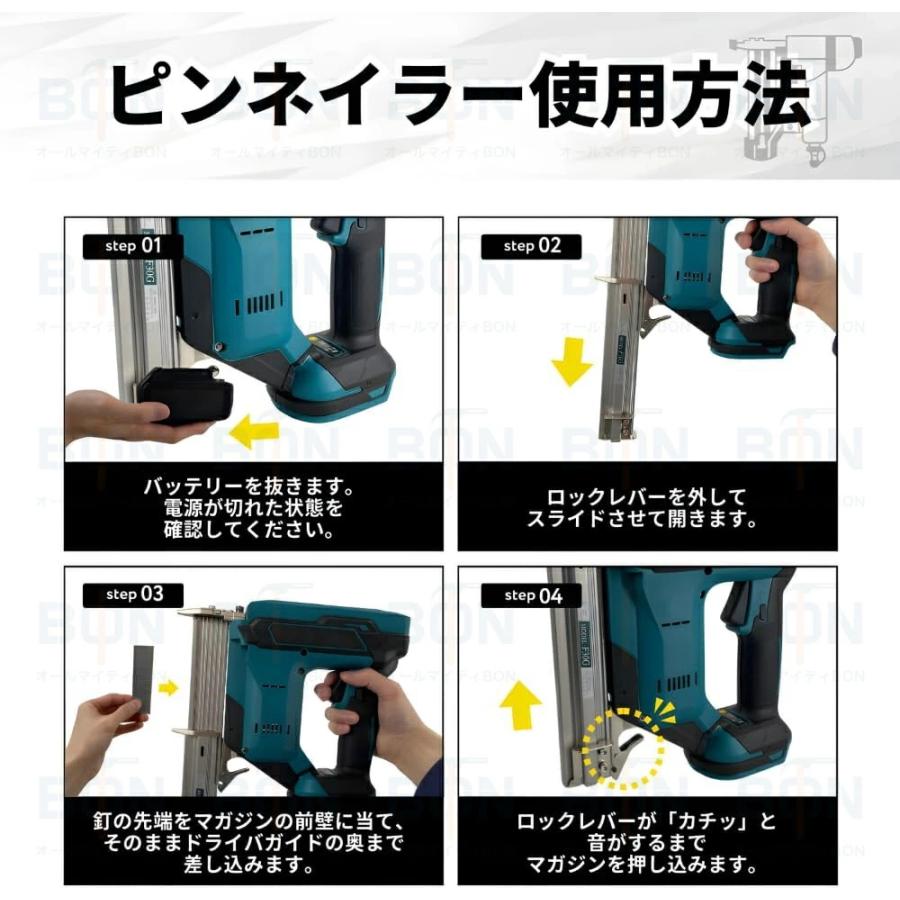 ピンネイラー使用方法

BON
オールマイティBON

step 01

バッテリーを抜きます。
電源が切れた状態を
確認してください。

step 02

ロックレバーを外して
スライドさせて開きます。

step 03

釘の先端をマガジンの前壁に当て、
そのままドライバガイドの奥まで
差し込みます。

step 04

ロックレバーが「カチッ」と
音がするまで
マガジンを押し込みます。