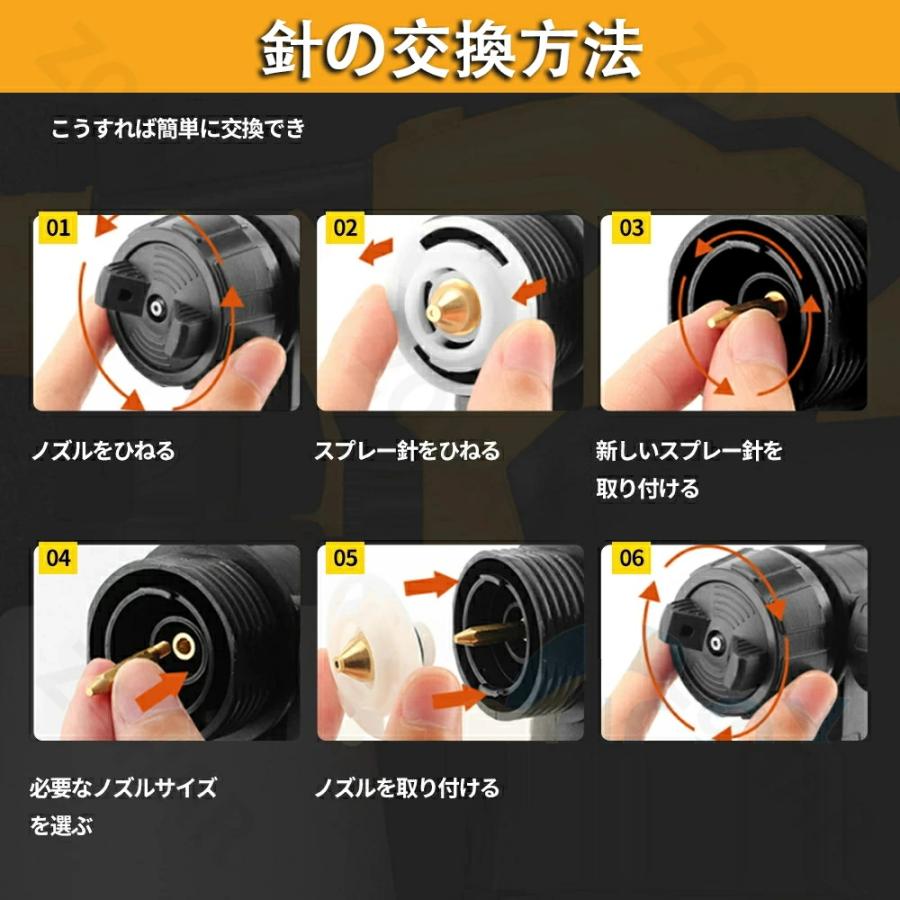 針の交換方法

こうすれば簡単に交換でき

01

ノズルをひねる

02

スプレー針をひねる

03

新しいスプレー針を取り付ける

04

必要なノズルサイズを選ぶ

05

ノズルを取り付ける

06