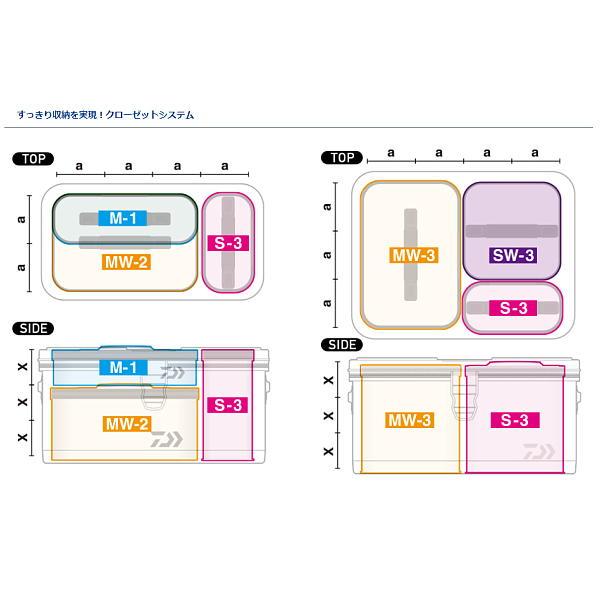 すっきり収納を実現！クローゼットシステム

TOP
a a a a
a a
M-1
MW-2
S-3

SIDE
X X X
M-1
MW-2
S-3

TOP
a a a a
a a a
MW-3
SW-3
S-3

SIDE
X X X
MW-3
S-3