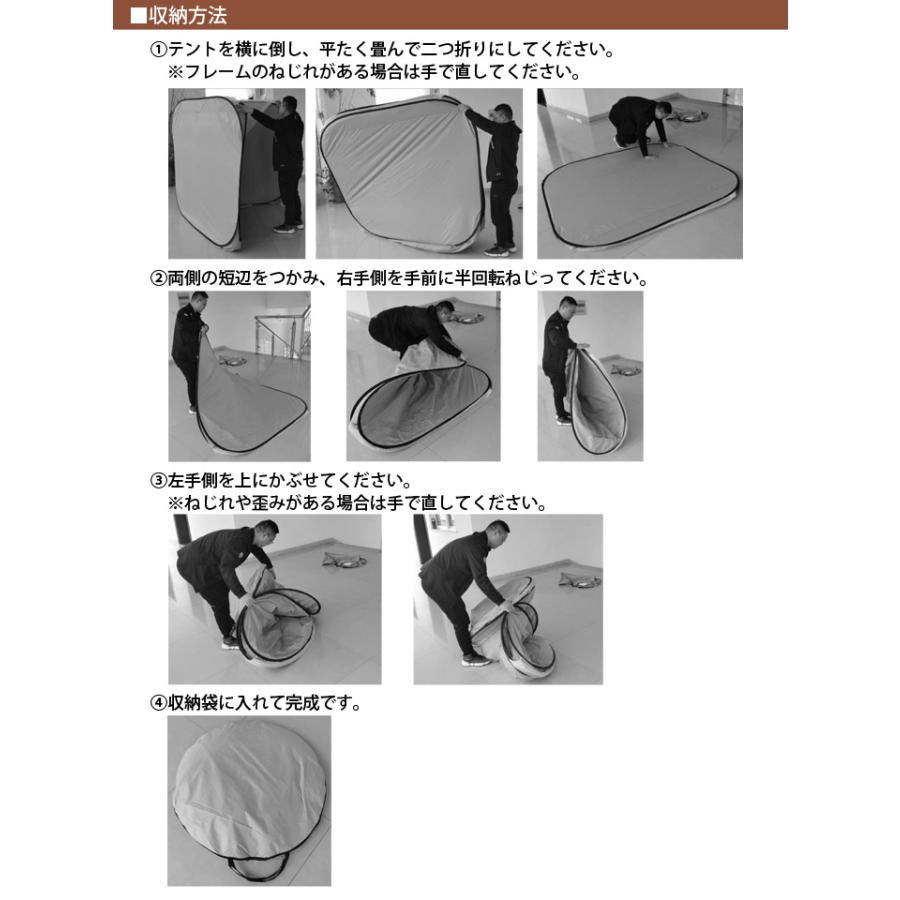 ■収納方法

①テントを横に倒し、平たく畳んで二つ折りにしてください。
※フレームのねじれがある場合は手で直してください。

②両側の短辺をつかみ、右手側を手前に半回転ねじってください。

③左手側を上にかぶせてください。
※ねじれや歪みがある場合は手で直してください。

④収納袋に入れて完成です。