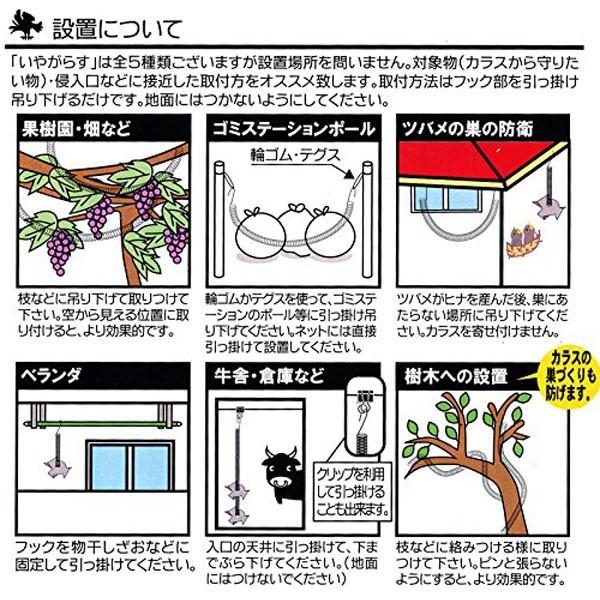 設置について

「いやがらす」は全5種類ございますが設置場所を問いません。対象物(カラスから守りたい物)・侵入口などに接近した取付方をオススメ致します。取付方法はフック部を引っ掛け吊り下げるだけです。地面にはつかないようにしてください。

果樹園・畑など

枝などに吊り下げて取りつけて下さい。空から見える位置に取り付けると、より効果的です。

ゴミステーションポール

輪ゴム・テグス

輪ゴムかテグスを使って、ゴミステーションのポール等に引っ掛け吊り下げてください。ネットには直接引っ掛けて設置してください。

ツバメの巣の防衛

ツバメがヒナを産んだ後、巣にあたらない場所に吊り下げてください。カラスを寄せ付けません。

ベランダ

フックを物干しざおなどに固定して引っ掛けてください。

牛舎・倉庫など

クリップを利用して引っ掛けることも出来ます。

入口の天井に引っ掛けて、下までぶら下げてください。(地面にはつけないでください)

樹木への設置

カラスの巣づくりも防げます。

枝などに絡みつける様に取りつけて下さい。ピンと張らないようにすると、より効果的です。