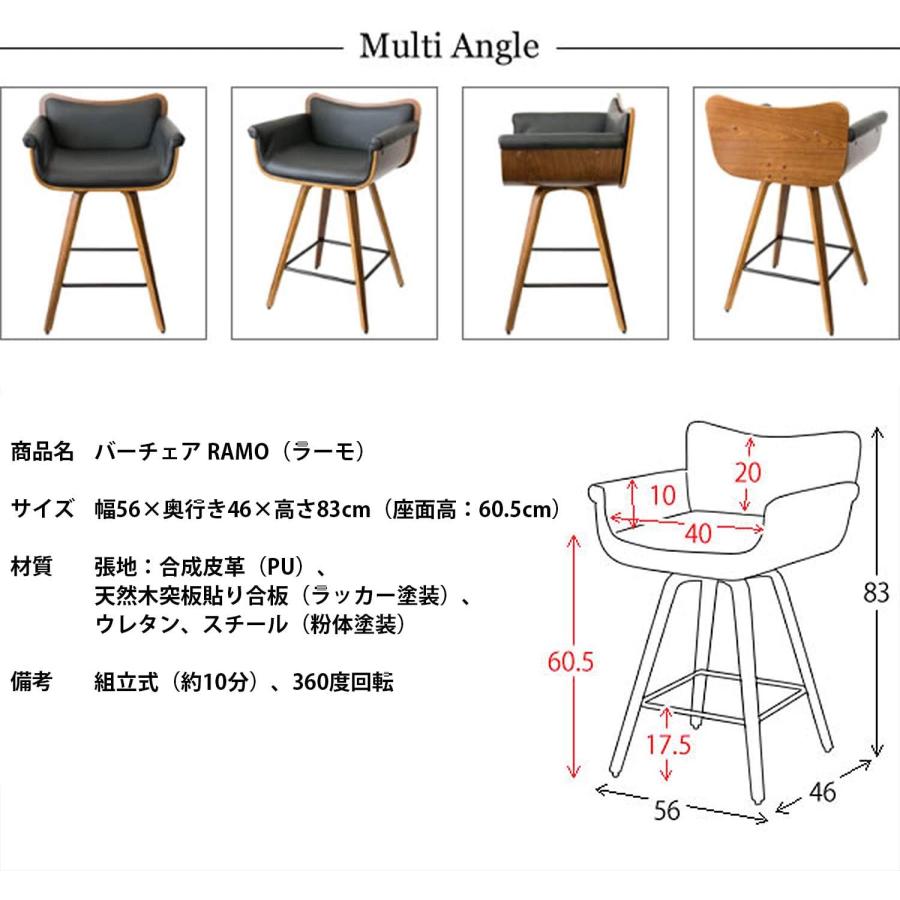 Multi Angle

商品名　バーチェア RAMO（ラーモ）

サイズ　幅56×奥行き46×高さ83cm（座面高：60.5cm）

材質　張地：合成皮革（PU）、天然木突板貼り合板（ラッカー塗装）、ウレタン、スチール（粉体塗装）

備考　組立式（約10分）、360度回転

20
10
40
83
60.5
17.5
56
46