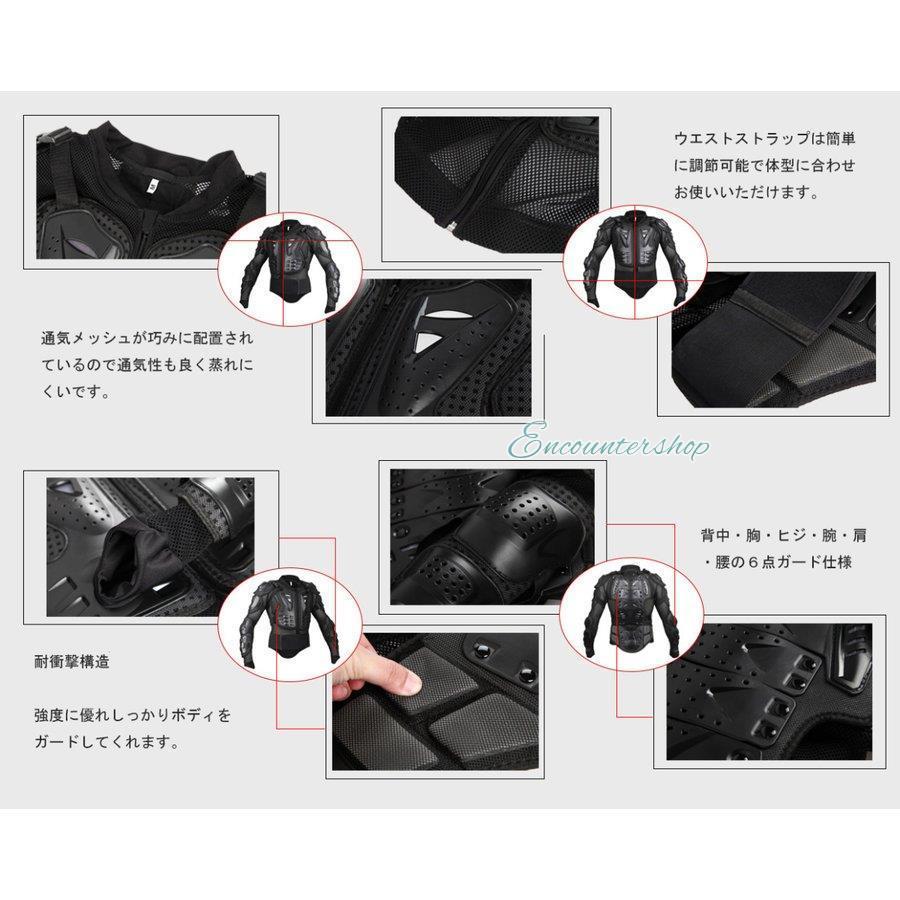 ウエストストラップは簡単に調節可能で体型に合わせお使いいただけます。

通気メッシュが巧みに配置されているので通気性も良く蒸れにくいです。

Encountershop

背中・胸・ヒジ・腕・肩・腰の６点ガード仕様

耐衝撃構造

強度に優れしっかりボディをガードしてくれます。