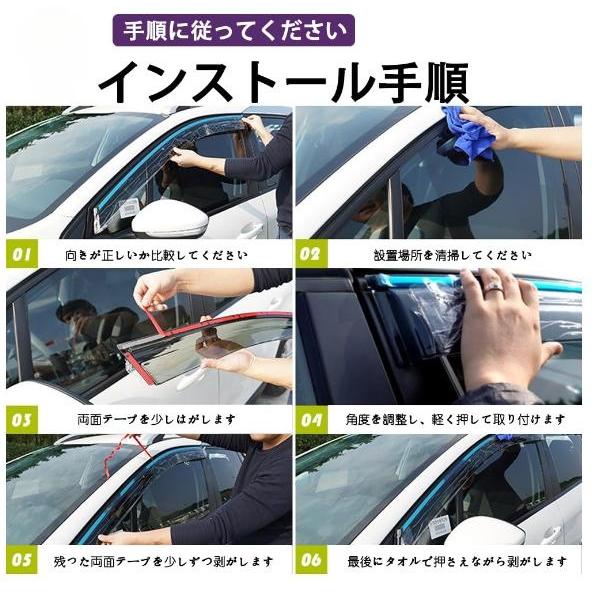 手順に従ってください

インストール手順

01 向きが正しいか比較してください

02 設置場所を清掃してください

03 両面テープを少しはがします

04 角度を調整し、軽く押して取り付けます

05 残った両面テープを少しずつ剥がします

06 最後にタオルで押さえながら剥がします