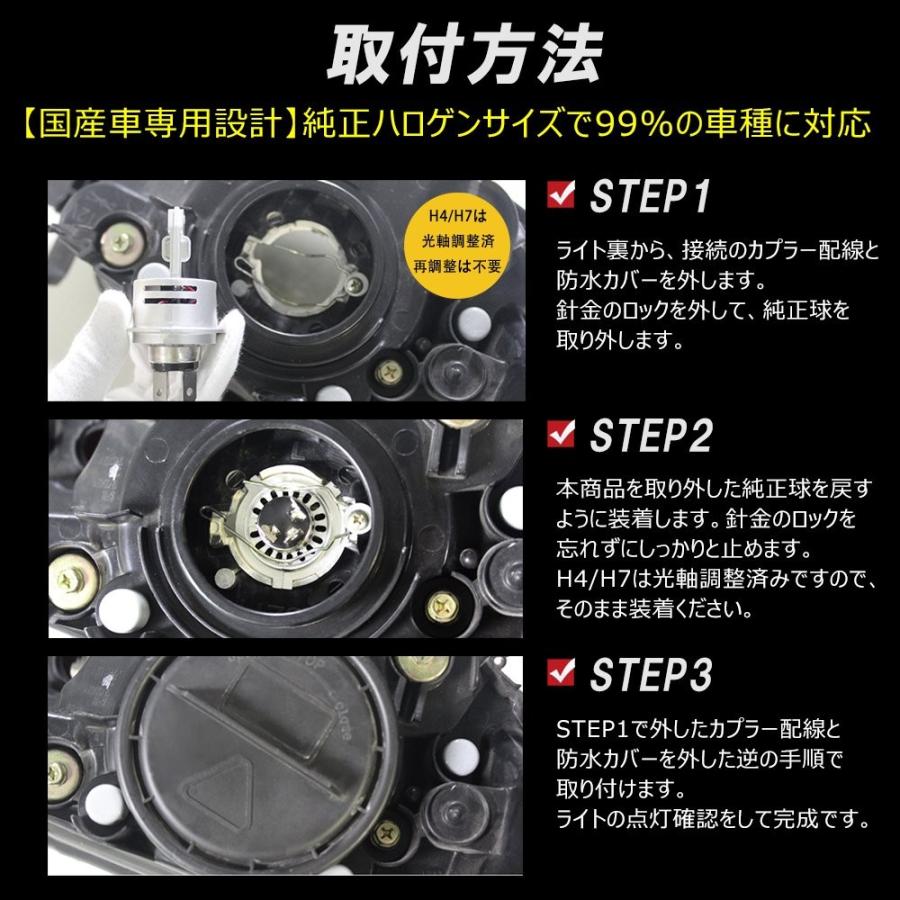 取付方法

【国産車専用設計】純正ハロゲンサイズで99%の車種に対応

H4/H7は
光軸調整済
再調整は不要

STEP1

ライト裏から、接続のカプラー配線と防水カバーを外します。
針金のロックを外して、純正球を取り外します。

STEP2

本商品を取り外した純正球を戻すように装着します。針金のロックを忘れずにしっかりと止めます。
H4/H7は光軸調整済みですので、そのまま装着ください。

STEP3

STEP1で外したカプラー配線と防水カバーを外した逆の手順で取り付けます。
ライトの点灯確認をして完成です。